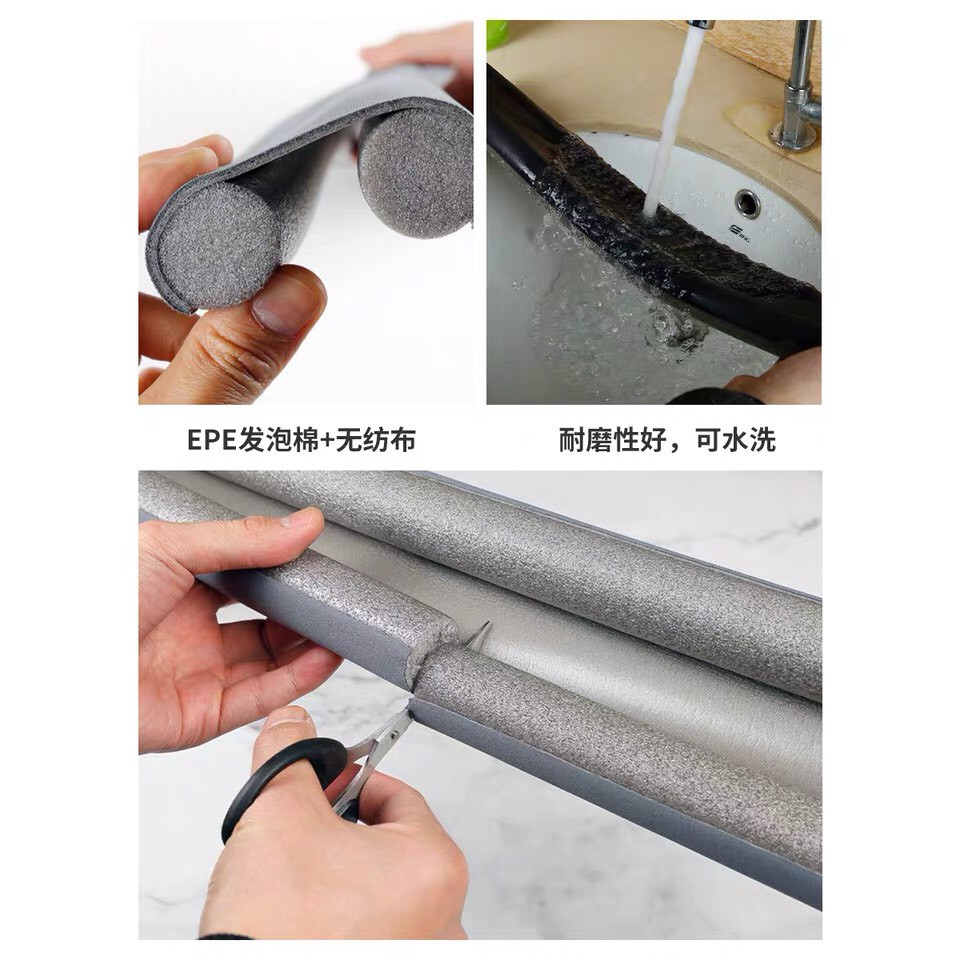 EPE发泡棉+无纺布

耐磨性好，可水洗