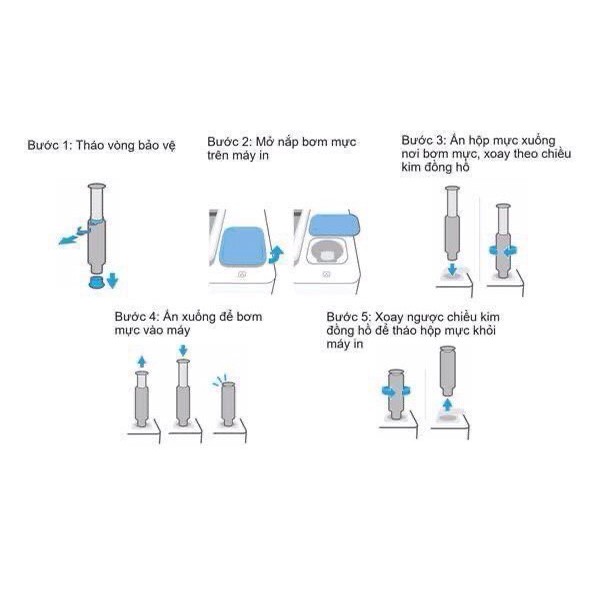 Bước 1: Tháo vòng bảo vệ

Bước 2: Mở nắp bơm mực trên máy in

Bước 3: Ấn hộp mực xuống nơi bơm mực, xoay theo chiều kim đồng hồ

Bước 4: Ấn xuống để bơm mực vào máy

Bước 5: Xoay ngược chiều kim đồng hồ để tháo hộp mực khỏi máy in