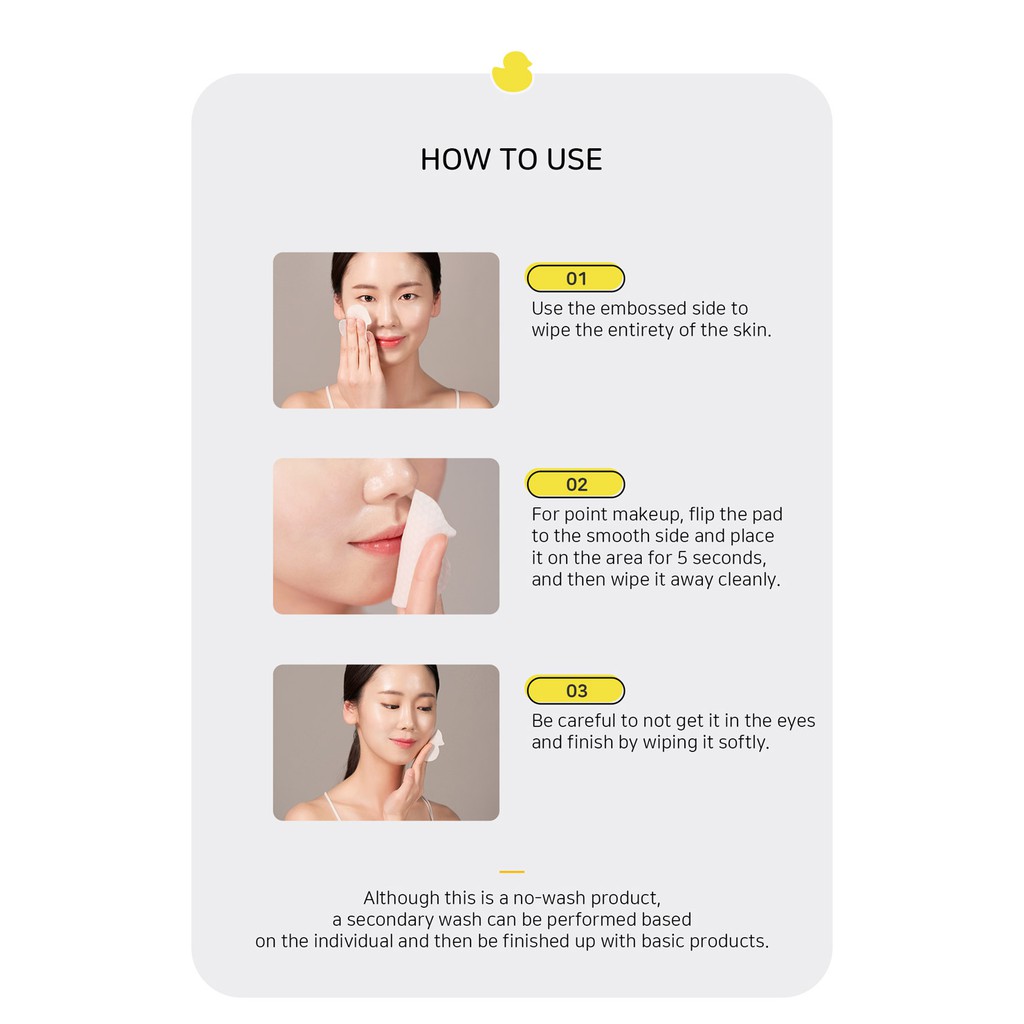 HOW TO USE

01
Use the embossed side to wipe the entirety of the skin.

02
For point makeup, flip the pad to the smooth side and place it on the area for 5 seconds, and then wipe it away cleanly.

03
Be careful to not get it in the eyes and finish by wiping it softly.

Although this is a no-wash product, a secondary wash can be performed based on the individual and then be finished up with basic products.