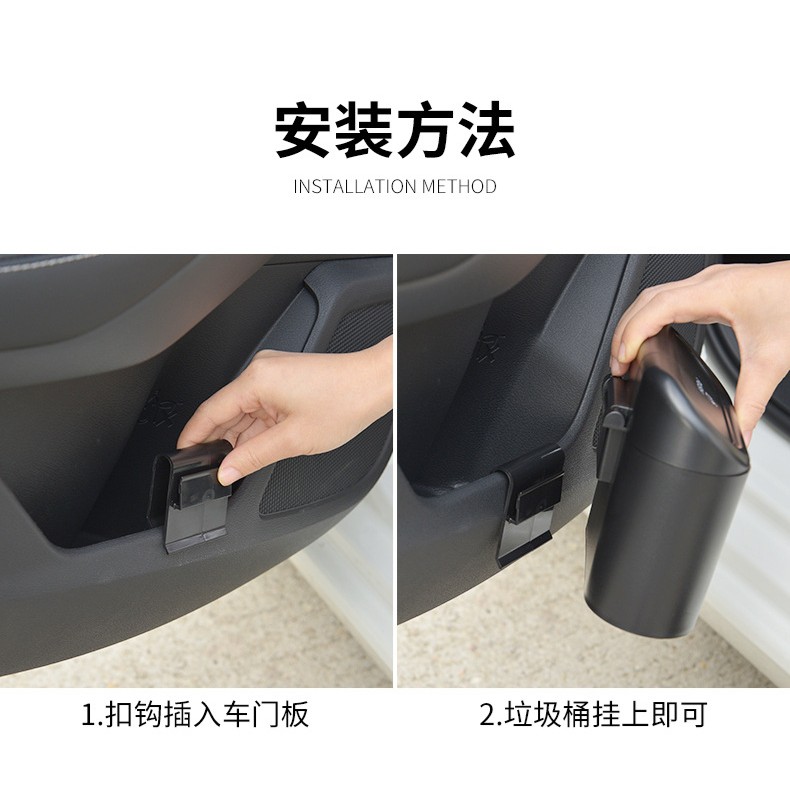 安装方法

INSTALLATION METHOD

1.扣钩插入车门板

2.垃圾桶挂上即可