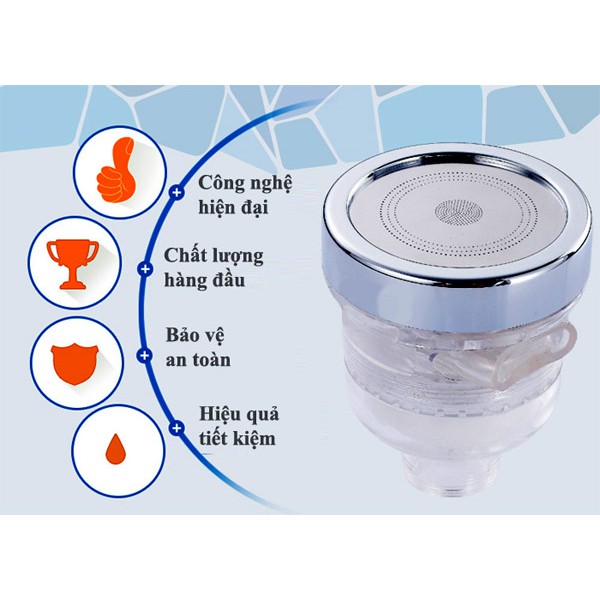 Công nghệ hiện đại

Chất lượng hàng đầu

Bảo vệ an toàn

Hiệu quả tiết kiệm