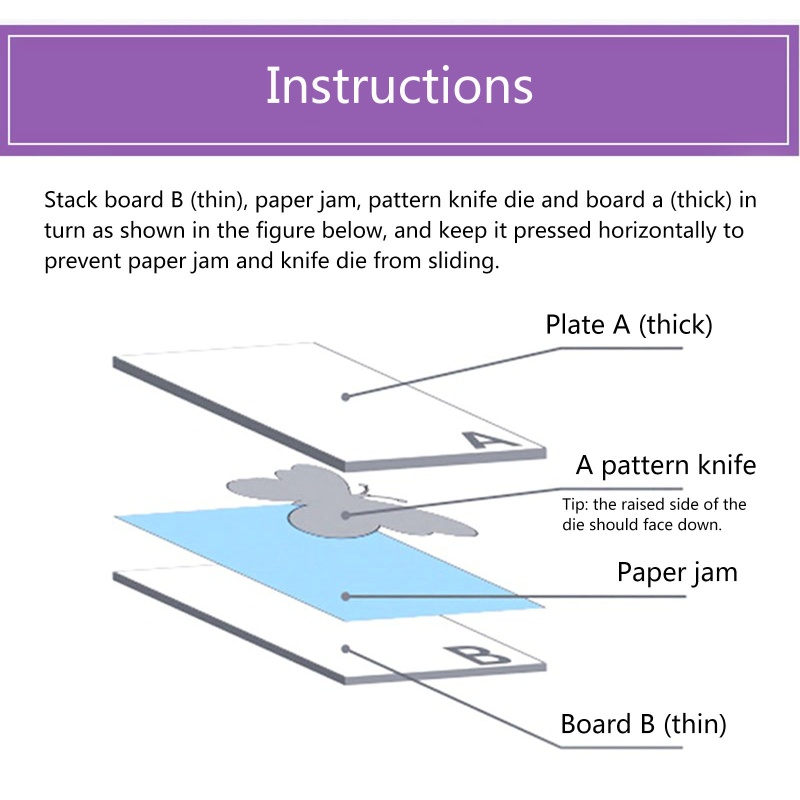 Instructions

Stack board B (thin), paper jam, pattern knife die and board a (thick) in turn as shown in the figure below, and keep it pressed horizontally to prevent paper jam and knife die from sliding.

Plate A (thick)

A

A pattern knife

Tip: the raised side of the die should face down.

Paper jam

B

Board B (thin)