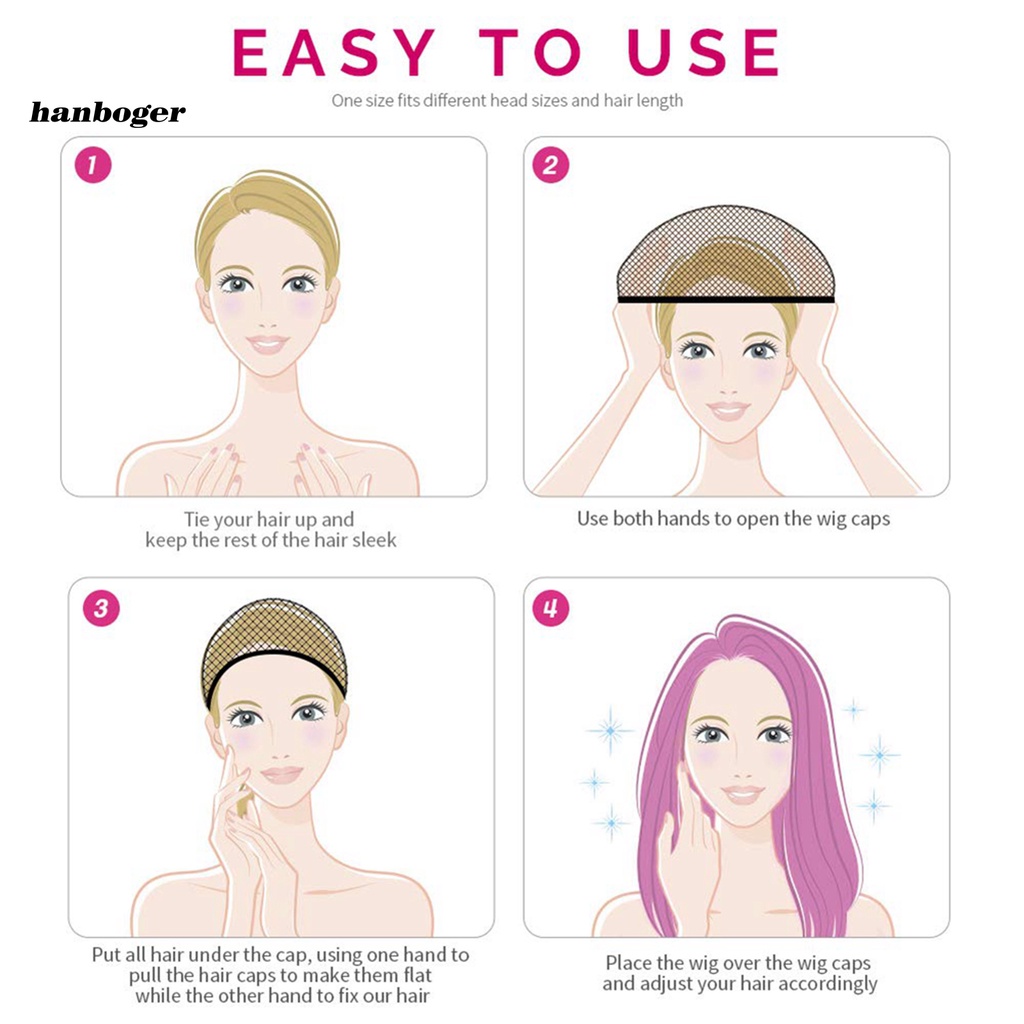 EASY TO USE

hanboger

One size fits different head sizes and hair length

1

Tie your hair up and keep the rest of the hair sleek

2

Use both hands to open the wig caps

3

Put all hair under the cap, using one hand to pull the hair caps to make them flat while the other hand to fix our hair

4

Place the wig over the wig caps and adjust your hair accordingly