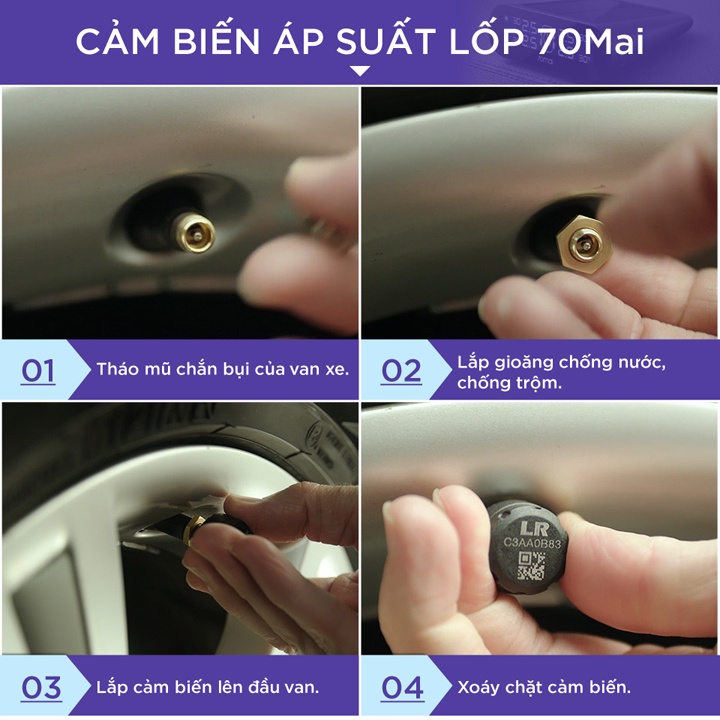 CẢM BIẾN ÁP SUẤT LỐP 70Mai

01 Tháo mũ chắn bụi của van xe.

02 Lắp gioăng chống nước, chống trộm.

03 Lắp cảm biến lên đầu van.

LR
C3AA0B83

04 Xoáy chặt cảm biến.