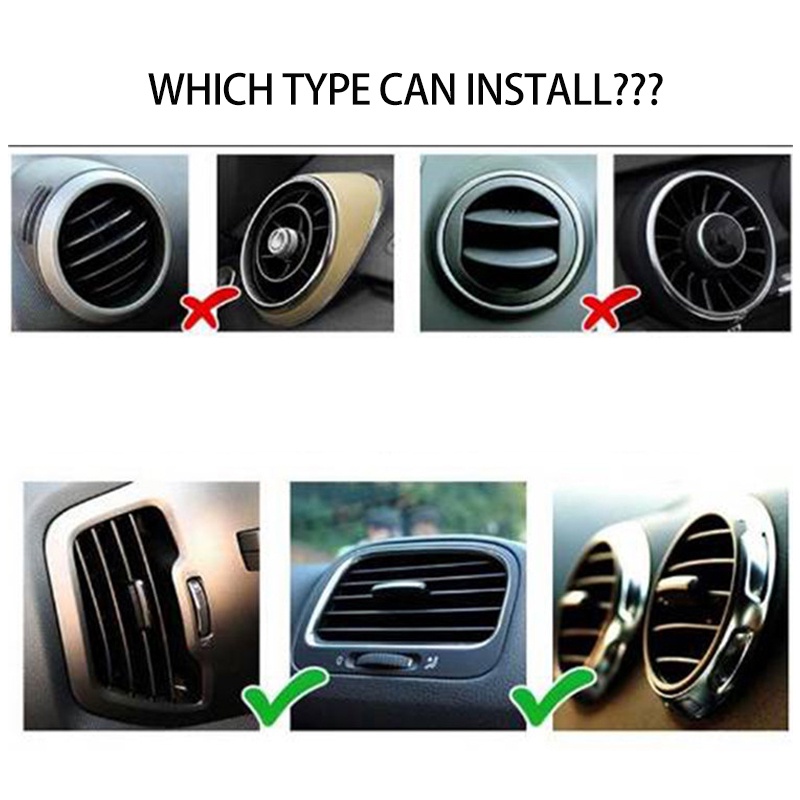 WHICH TYPE CAN INSTALL???