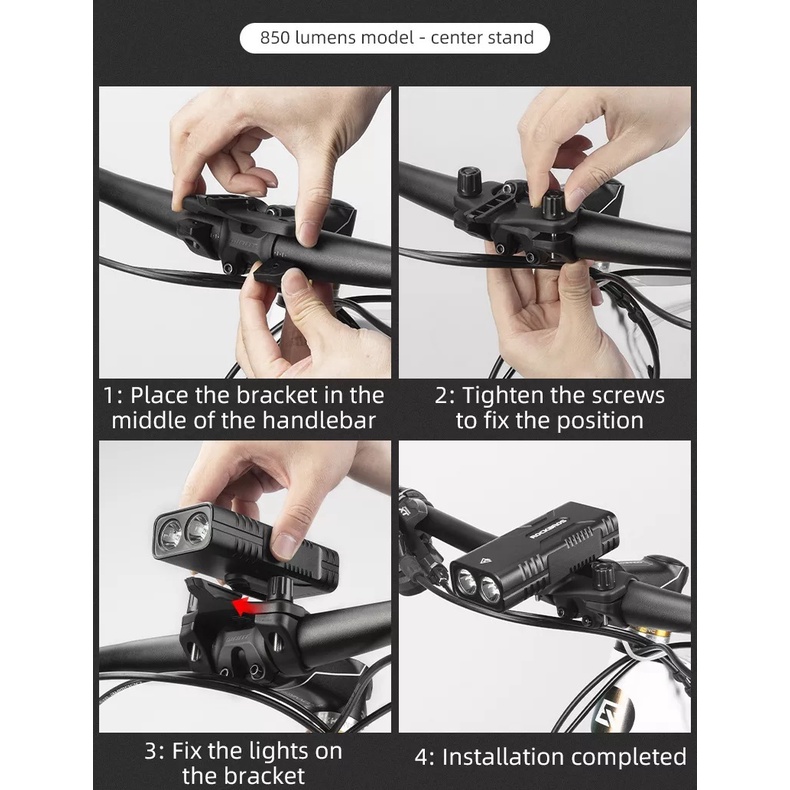 850 lumens model - center stand

1: Place the bracket in the middle of the handlebar

2: Tighten the screws to fix the position

3: Fix the lights on the bracket

ROCKBROS

4: Installation completed