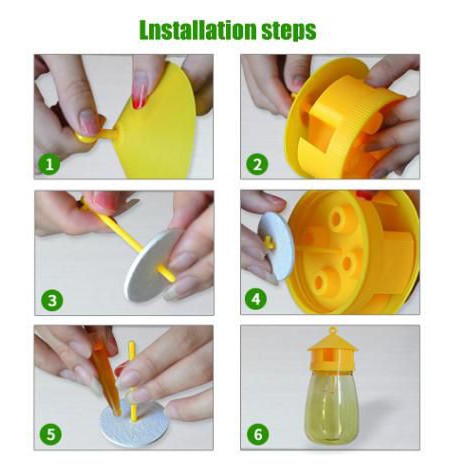 Lnstallation steps

1

2

3

4

5

6