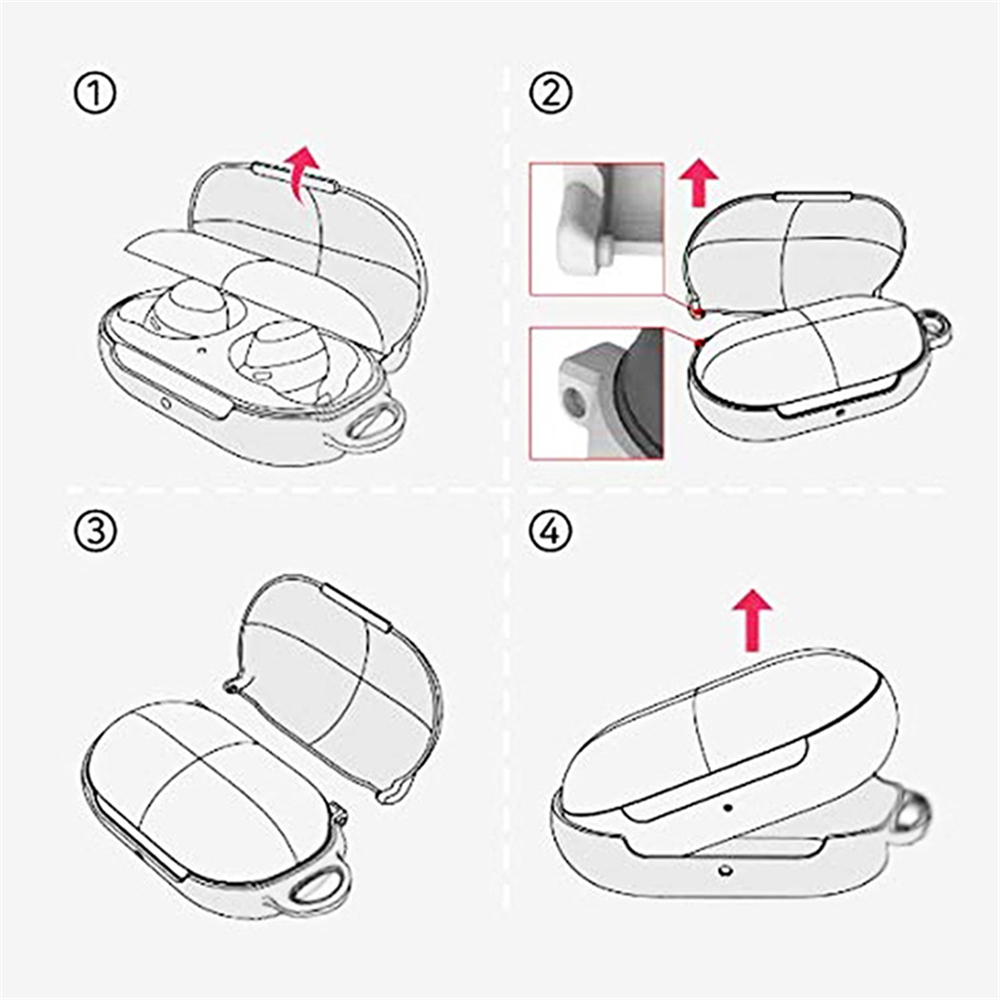 ①

②

③

④