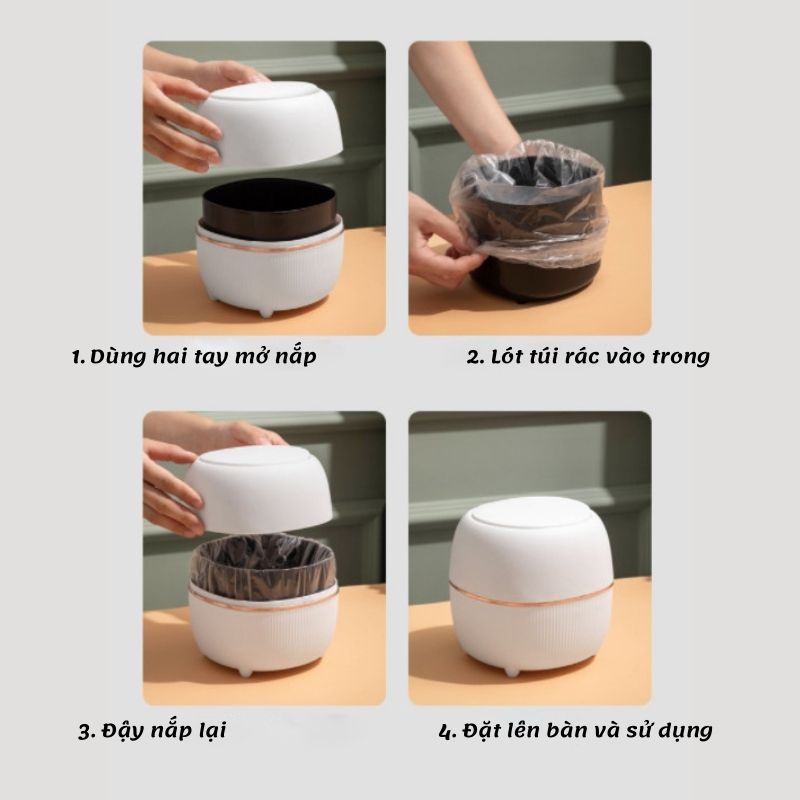 1. Dùng hai tay mở nắp

2. Lót túi rác vào trong

3. Đậy nắp lại

4. Đặt lên bàn và sử dụng