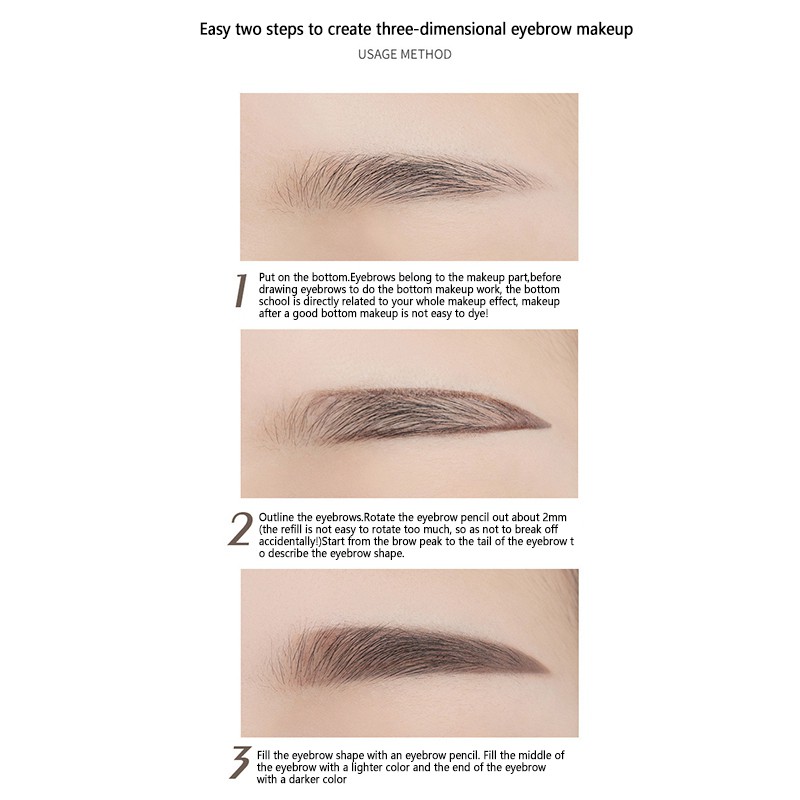 Easy two steps to create three-dimensional eyebrow makeup

USAGE METHOD

1 Put on the bottom.Eyebrows belong to the makeup part,before drawing eyebrows to do the bottom makeup work, the bottom school is directly related to your whole makeup effect, makeup after a good bottom makeup is not easy to dye!

2 Outline the eyebrows.Rotate the eyebrow pencil out about 2mm (the refill is not easy to rotate too much, so as not to break off accidentally!)Start from the brow peak to the tail of the eyebrow t o describe the eyebrow shape.

3 Fill the eyebrow shape with an eyebrow pencil. Fill the middle of the eyebrow with a lighter color and the end of the eyebrow with a darker color