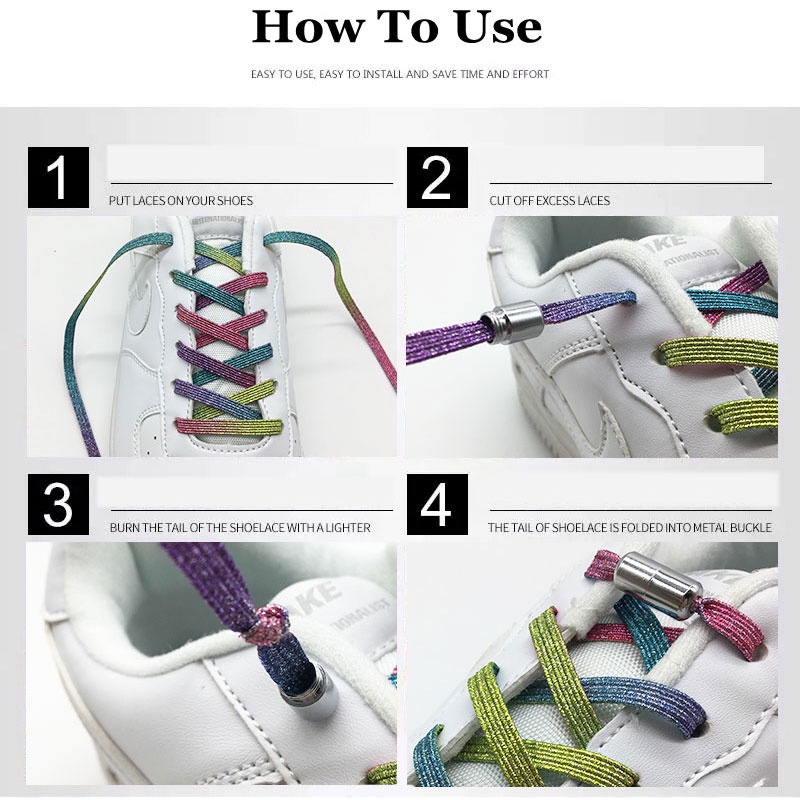 How To Use

EASY TO USE, EASY TO INSTALL AND SAVE TIME AND EFFORT

1

PUT LACES ON YOUR SHOES

2

CUT OFF EXCESS LACES

3

BURN THE TAIL OF THE SHOELACE WITH A LIGHTER

4

THE TAIL OF SHOELACE IS FOLDED INTO METAL BUCKLE