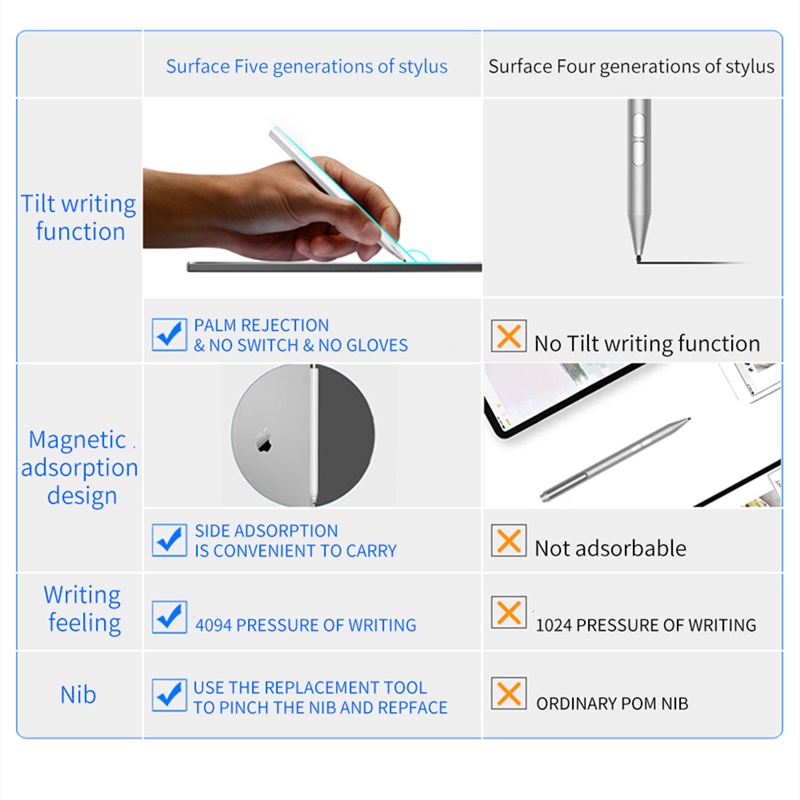 | | Surface Five generations of stylus | Surface Four generations of stylus |
|---|---|---|
| Tilt writing function | PALM REJECTION & NO SWITCH & NO GLOVES | No Tilt writing function |
| Magnetic adsorption design | SIDE ADSORPTION IS CONVENIENT TO CARRY | Not adsorbable |
| Writing feeling | 4094 PRESSURE OF WRITING | 1024 PRESSURE OF WRITING |
| Nib | USE THE REPLACEMENT TOOL TO PINCH THE NIB AND REPFACE | ORDINARY POM NIB |