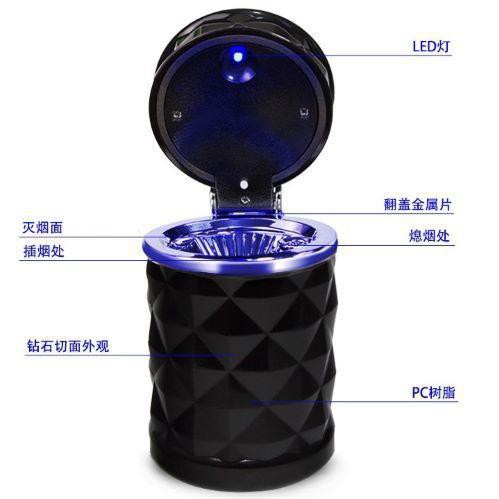 LED灯

翻盖金属片

灭烟面

熄烟处

插烟处

钻石切面外观

PC树脂