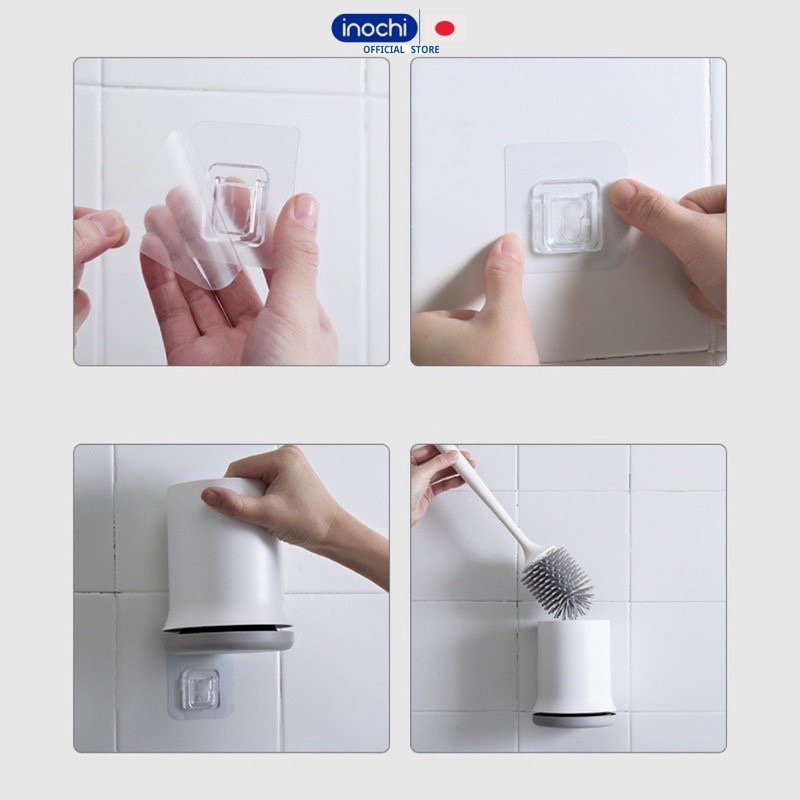 inochi
OFFICIAL STORE