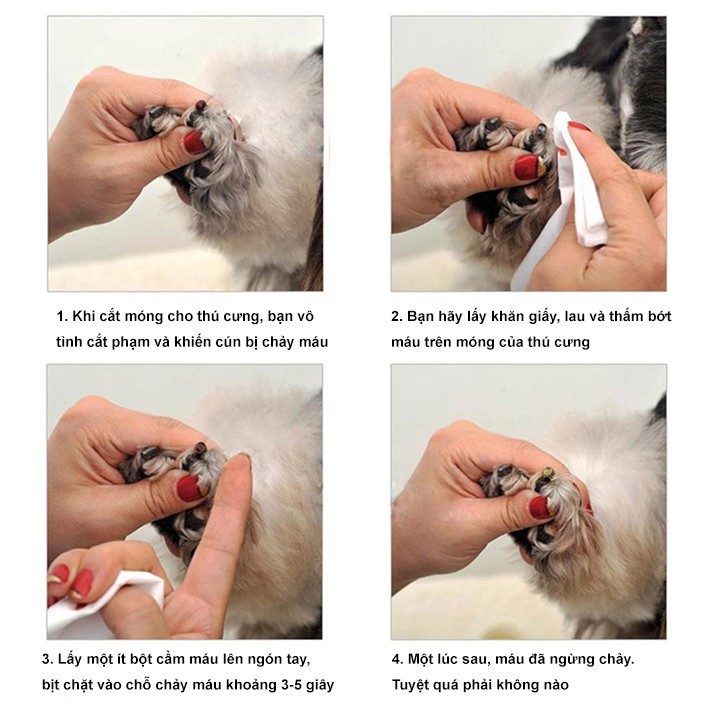 1. Khi cắt móng cho thú cưng, bạn vô tình cắt phạm và khiến cún bị chảy máu

2. Bạn hãy lấy khăn giấy, lau và thấm bớt máu trên móng của thú cưng

3. Lấy một ít bột cầm máu lên ngón tay, bịt chặt vào chỗ chảy máu khoảng 3-5 giây

4. Một lúc sau, máu đã ngừng chảy. Tuyệt quá phải không nào