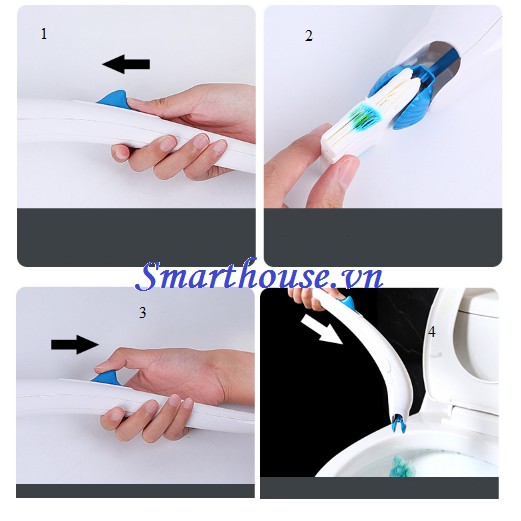 1

2

Smarthouse.vn

3

4