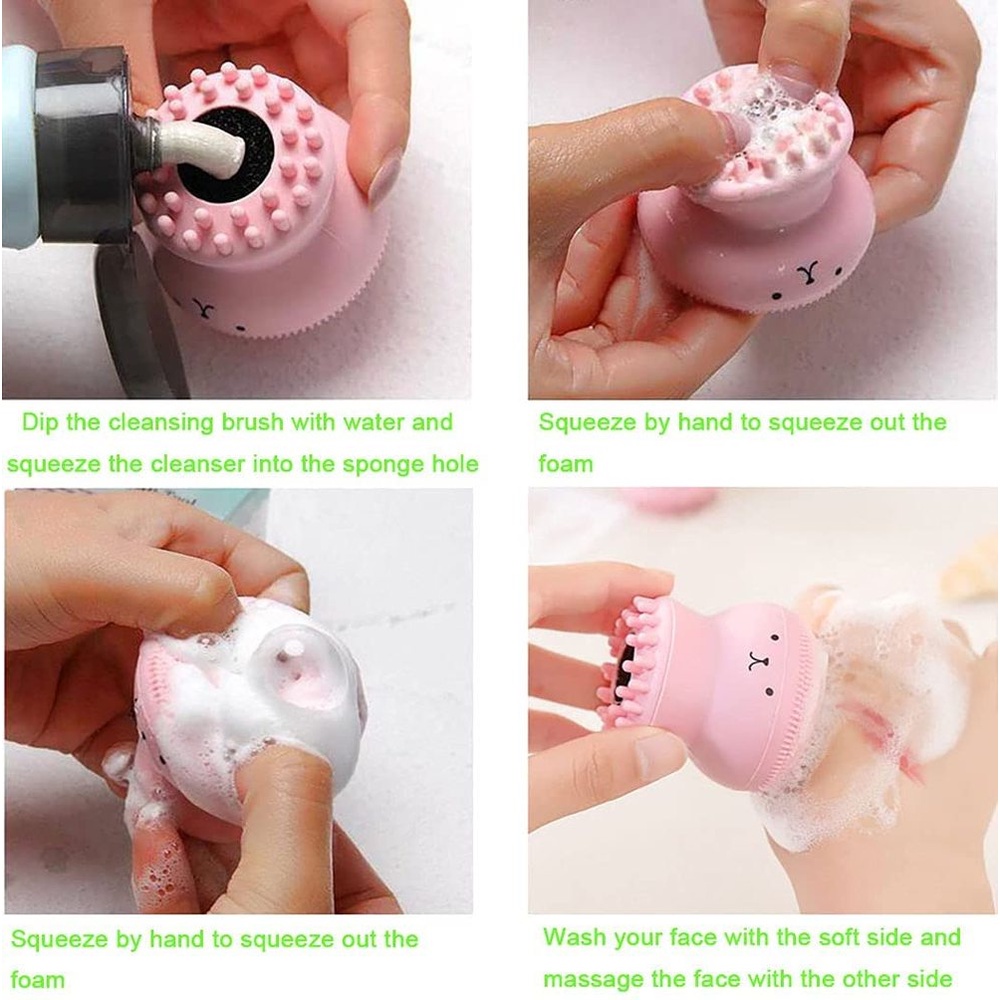 Dip the cleansing brush with water and squeeze the cleanser into the sponge hole

Squeeze by hand to squeeze out the foam

Squeeze by hand to squeeze out the foam

Wash your face with the soft side and massage the face with the other side