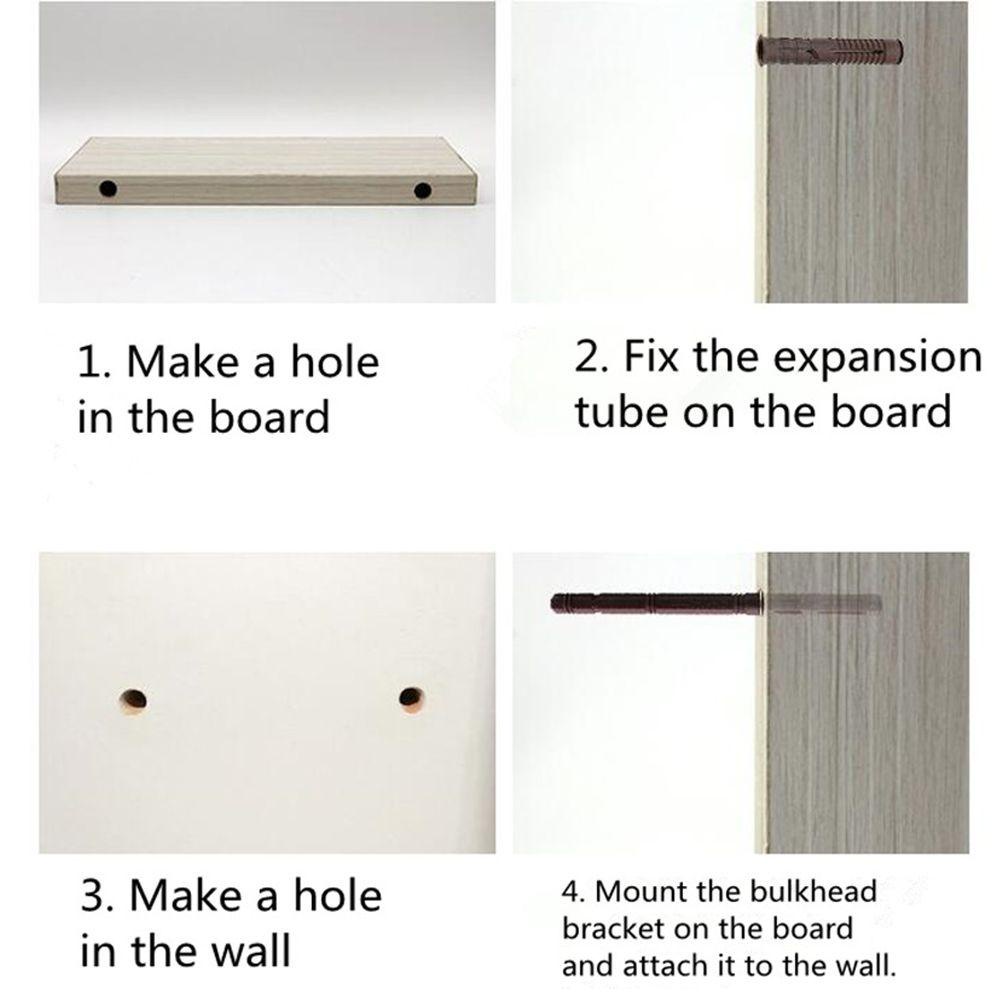 1. Make a hole in the board

2. Fix the expansion tube on the board

3. Make a hole in the wall

4. Mount the bulkhead bracket on the board and attach it to the wall.