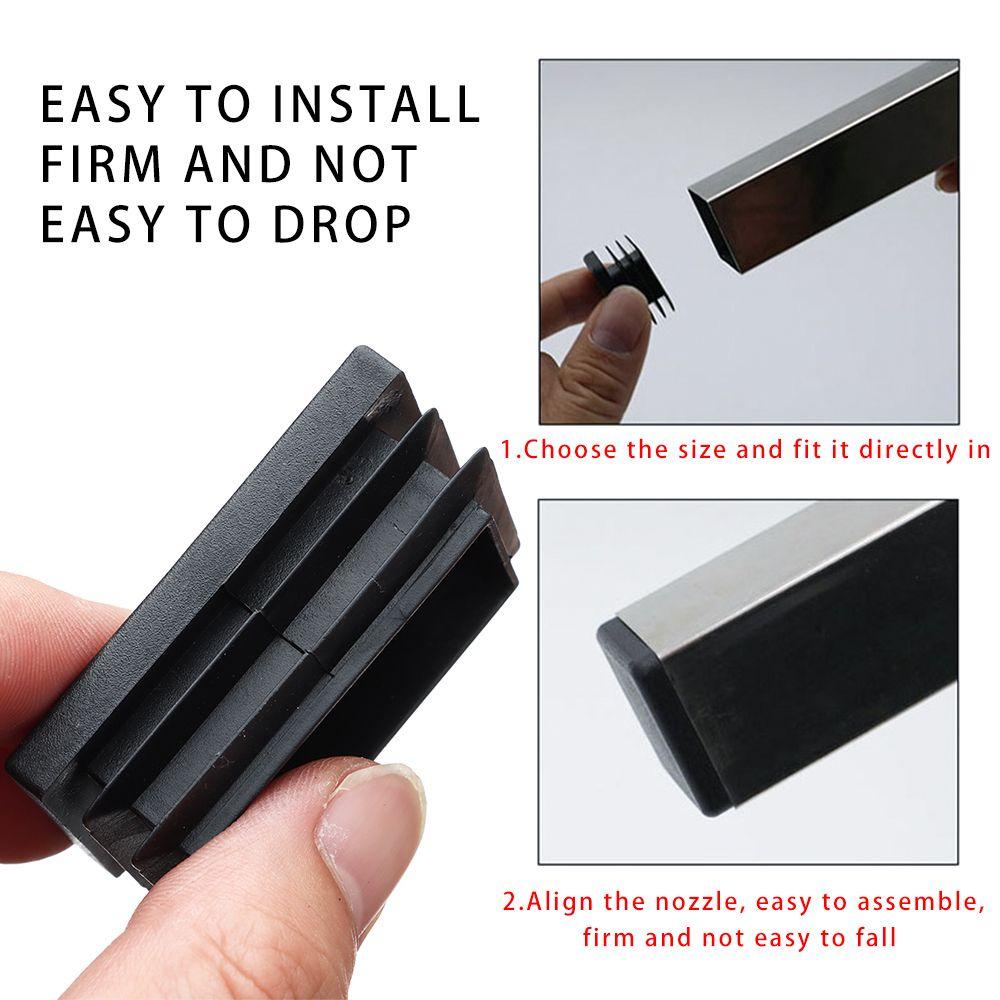 EASY TO INSTALL FIRM AND NOT EASY TO DROP

1.Choose the size and fit it directly in

2.Align the nozzle, easy to assemble, firm and not easy to fall