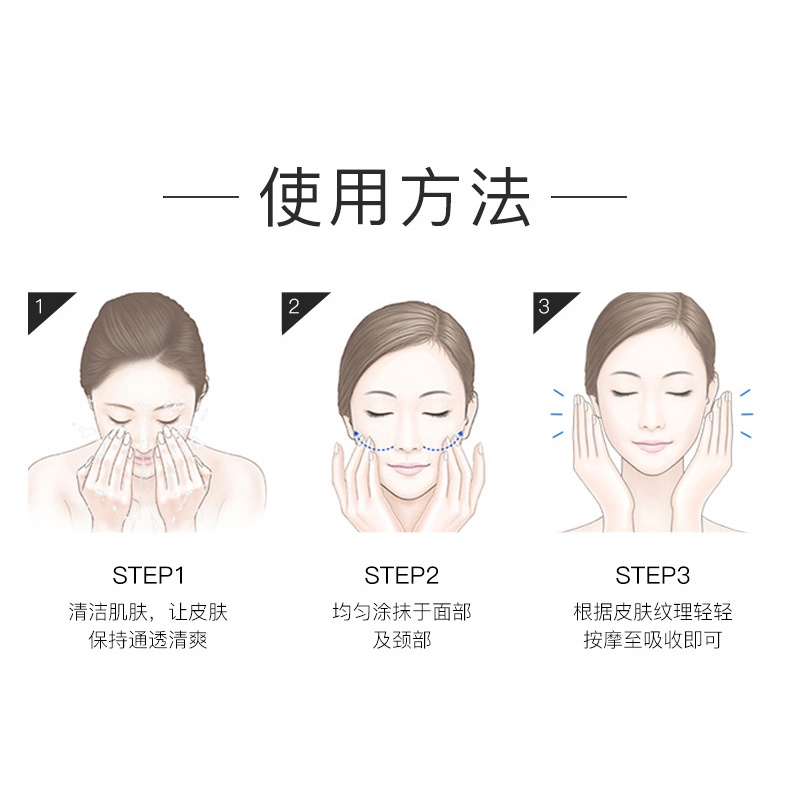 — 使用方法 —

1

STEP1
清洁肌肤，让皮肤保持通透清爽

2

STEP2
均匀涂抹于面部及颈部

3

STEP3
根据皮肤纹理轻轻按摩至吸收即可