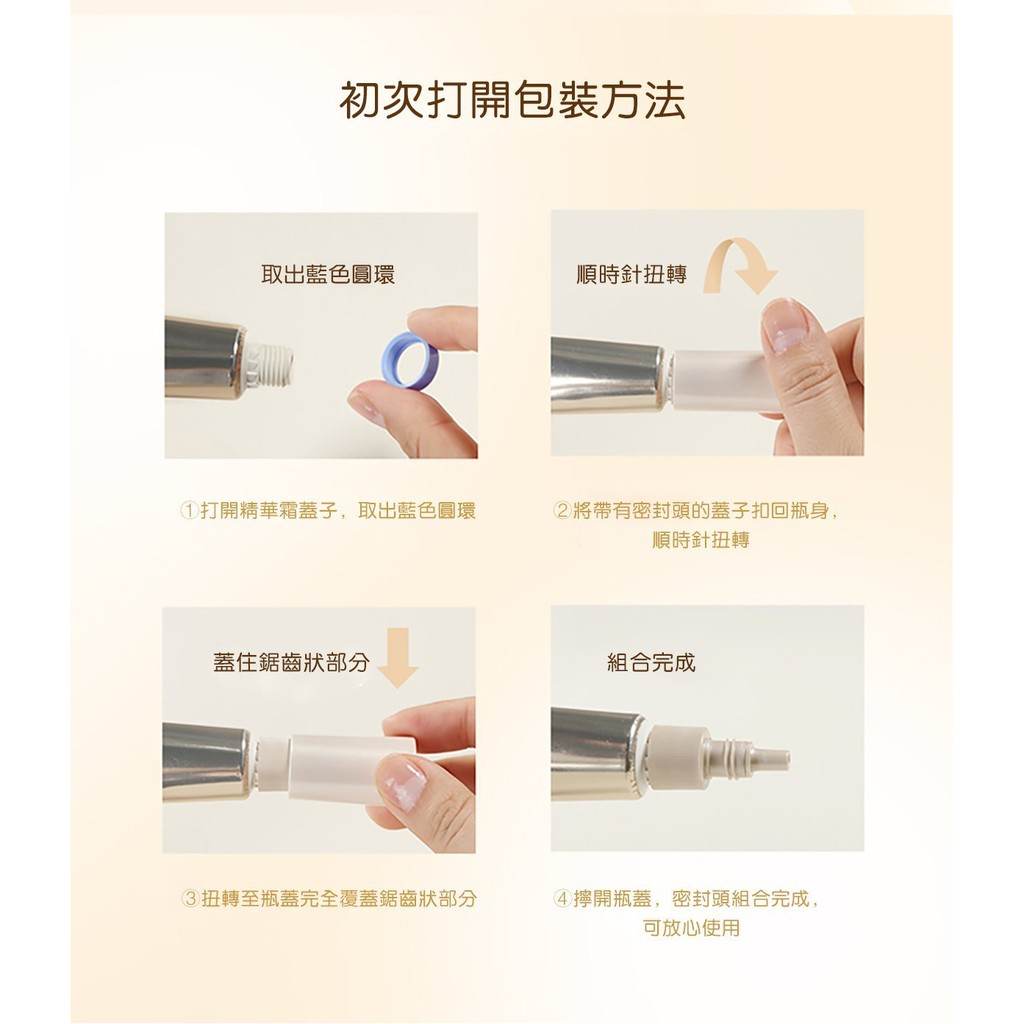 初次打開包裝方法

取出藍色圓環

①打開精華霜蓋子，取出藍色圓環

順時針扭轉

②將帶有密封頭的蓋子扣回瓶身，順時針扭轉

蓋住鋸齒狀部分

③扭轉至瓶蓋完全覆蓋鋸齒狀部分

組合完成

④擰開瓶蓋，密封頭組合完成，可放心使用