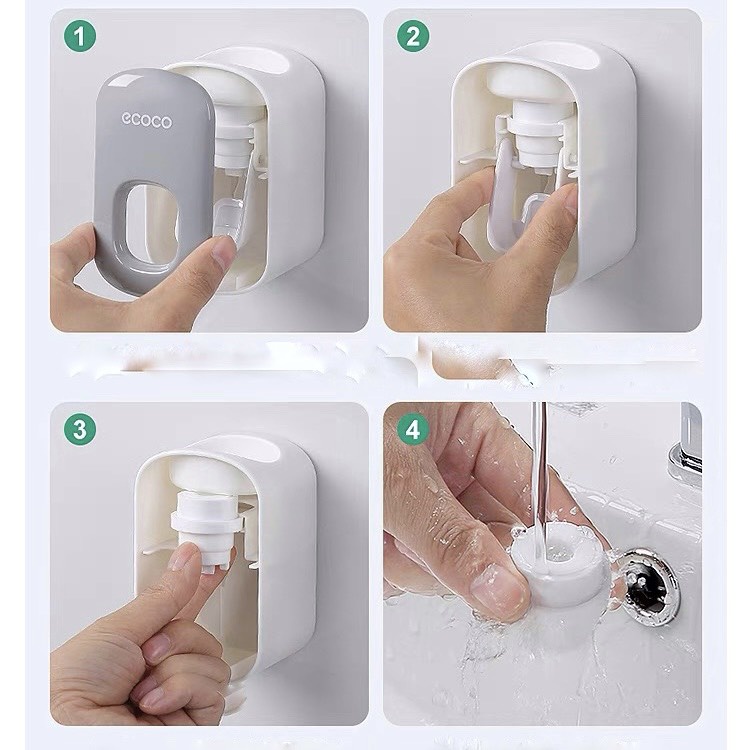 1

ecoco

2

3

4