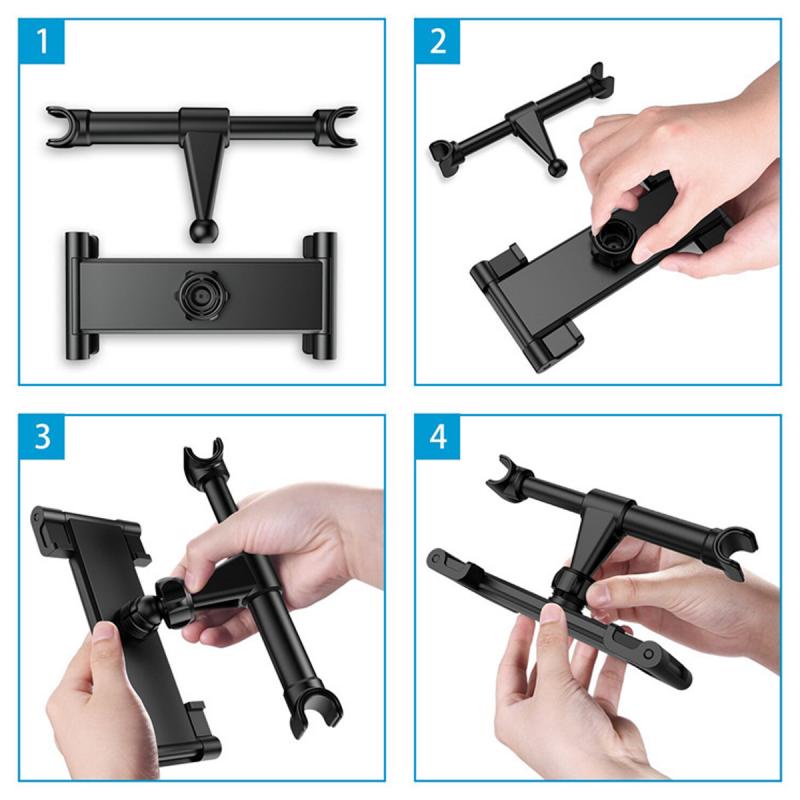 1

2

3

4