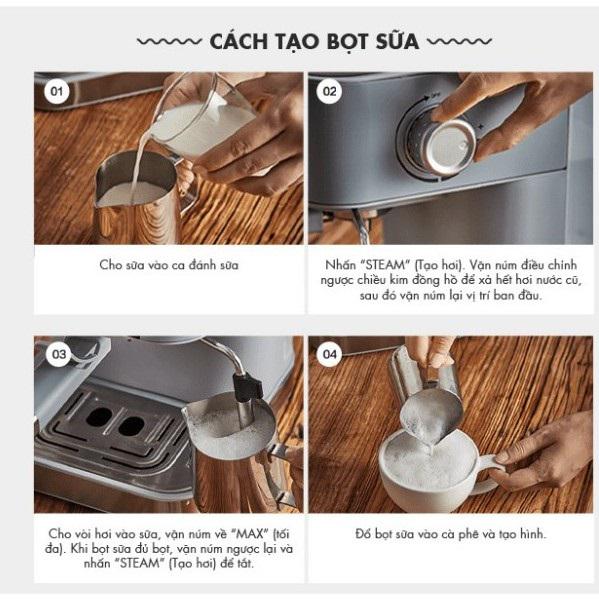 CÁCH TẠO BỌT SỮA

01

Cho sữa vào ca đánh sữa

02

Nhấn "STEAM" (Tạo hơi). Vặn núm điều chỉnh ngược chiều kim đồng hồ để xả hết hơi nước cũ, sau đó vặn núm lại vị trí ban đầu.

03

Cho vòi hơi vào sữa, vặn núm về "MAX" (tối đa). Khi bọt sữa đủ bọt, vặn núm ngược lại và nhấn "STEAM" (Tạo hơi) để tắt.

04

Đổ bọt sữa vào cà phê và tạo hình.