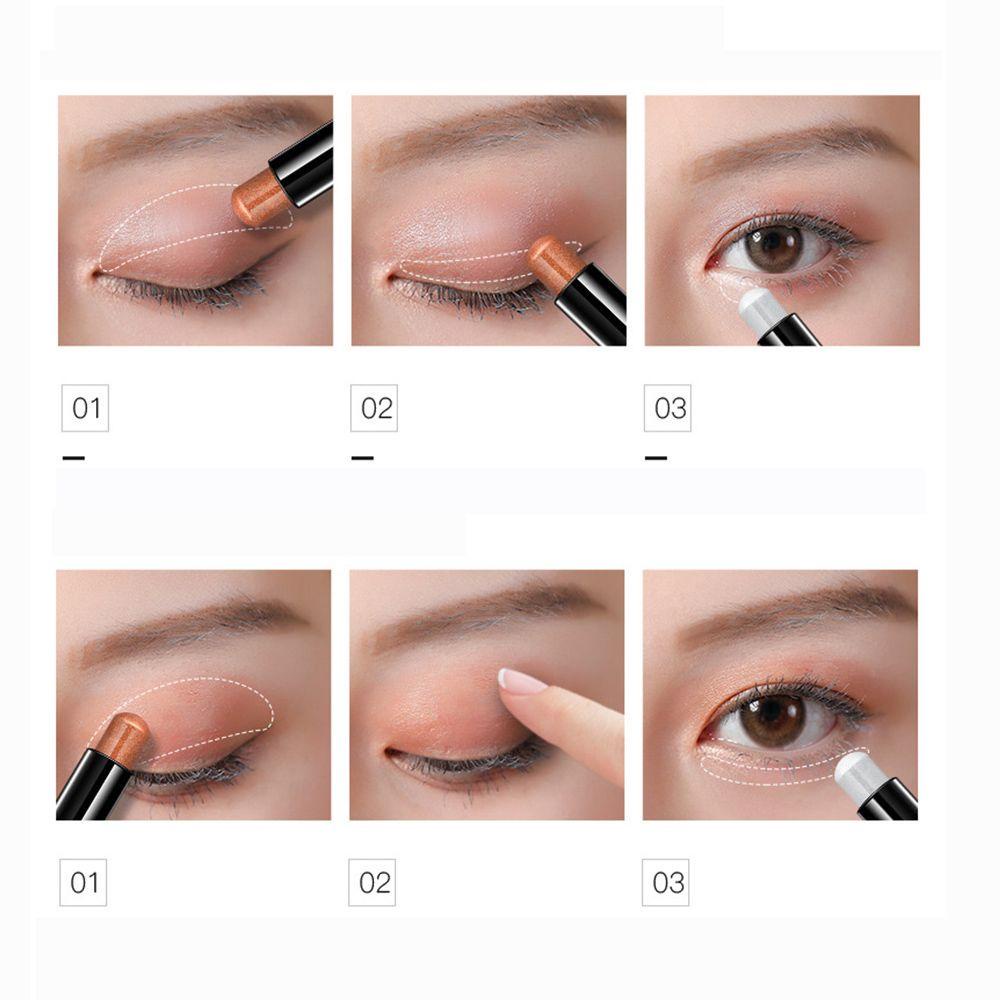 01

02

03

01

02

03