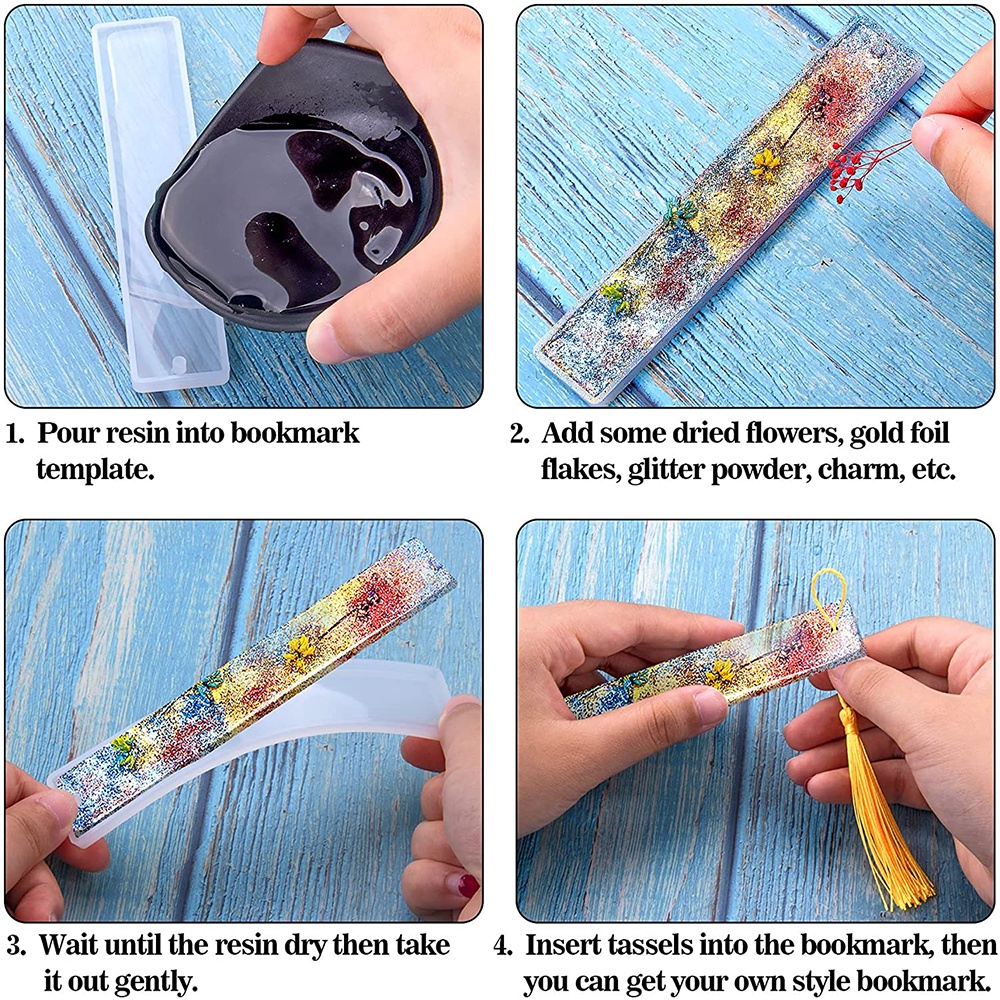 1. Pour resin into bookmark template.

2. Add some dried flowers, gold foil flakes, glitter powder, charm, etc.

3. Wait until the resin dry then take it out gently.

4. Insert tassels into the bookmark, then you can get your own style bookmark.