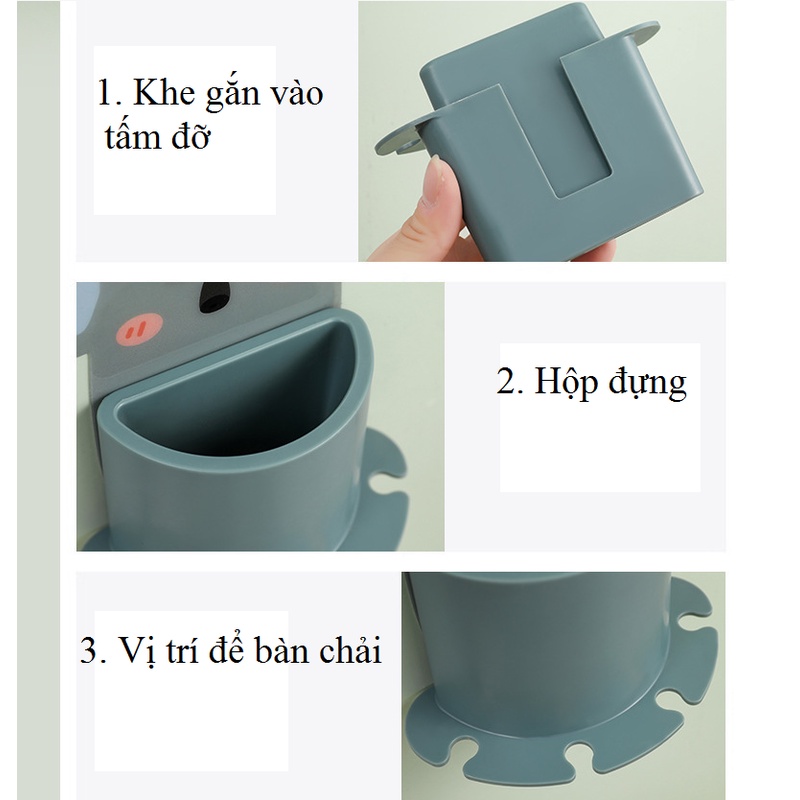 1. Khe gắn vào tấm đỡ

2. Hộp đựng

3. Vị trí để bàn chải