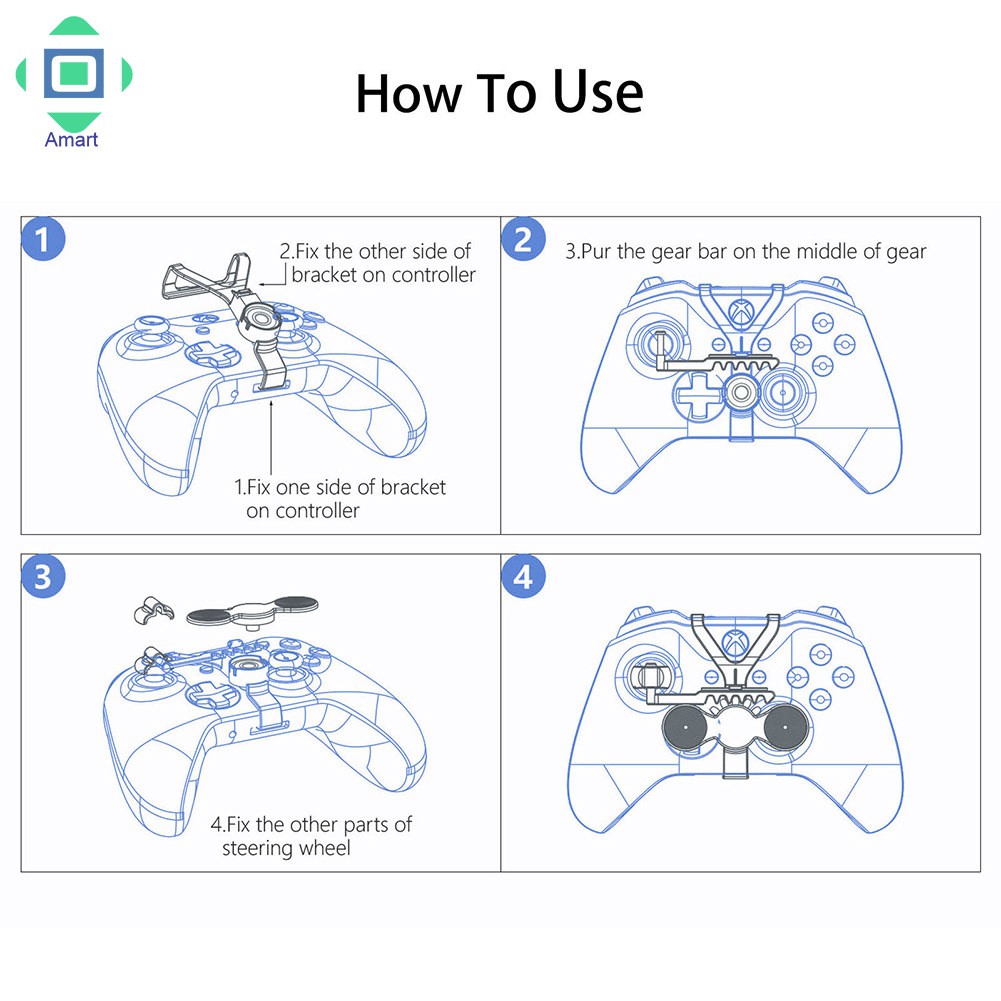 Amart

How To Use

1

2.Fix the other side of bracket on controller

1.Fix one side of bracket on controller

2

3.Pur the gear bar on the middle of gear

3

4.Fix the other parts of steering wheel

4