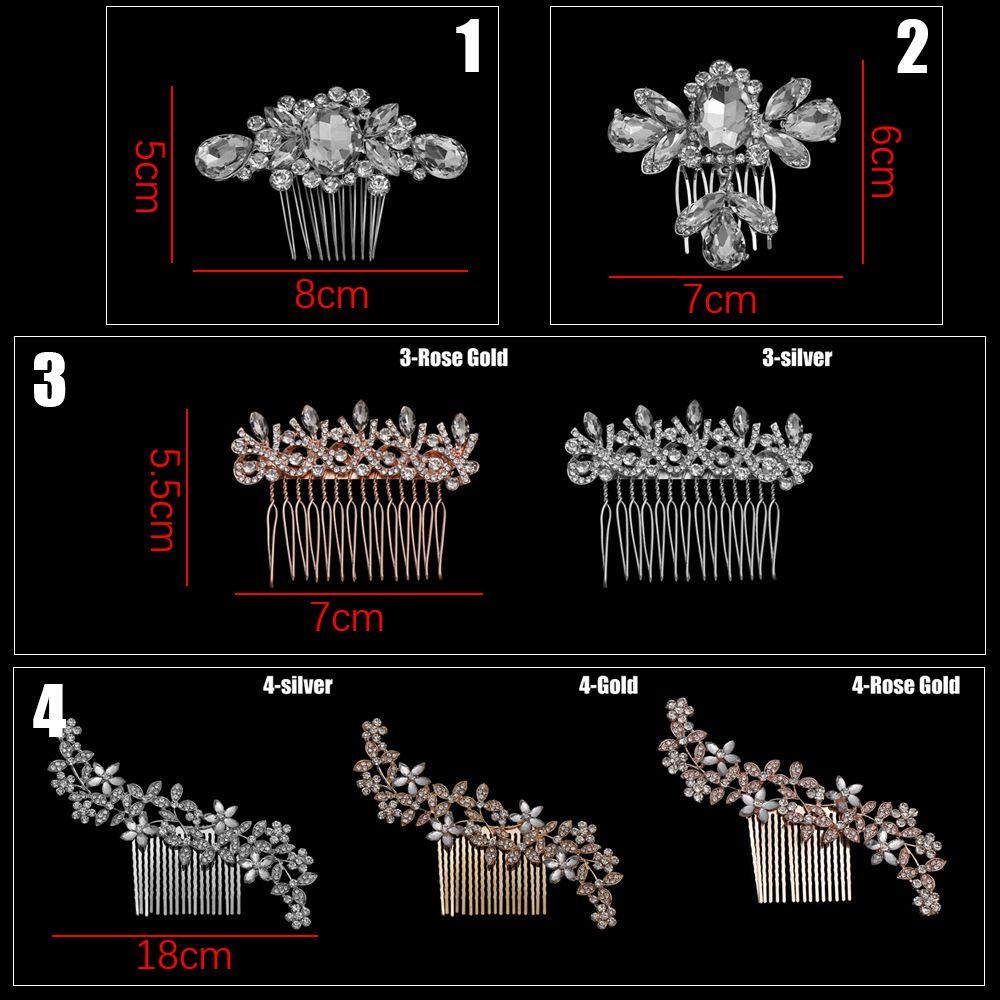 1

5cm

8cm

2

6cm

7cm

3

3-Rose Gold

3-silver

5.5cm

7cm

4

4-silver

4-Gold

4-Rose Gold

18cm