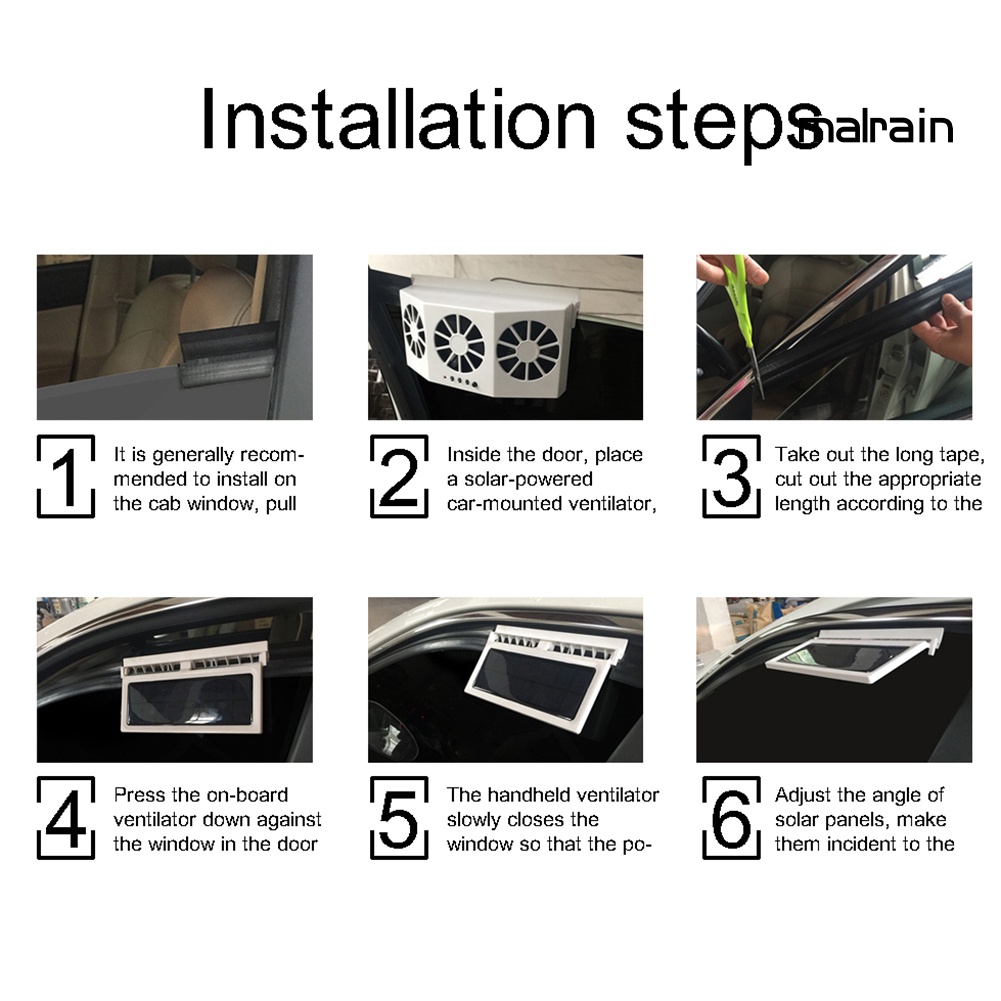 Installation steps malrain

1 It is generally recommended to install on the cab window, pull

2 Inside the door, place a solar-powered car-mounted ventilator,

3 Take out the long tape, cut out the appropriate length according to the

4 Press the on-board ventilator down against the window in the door

5 The handheld ventilator slowly closes the window so that the po-

6 Adjust the angle of solar panels, make them incident to the