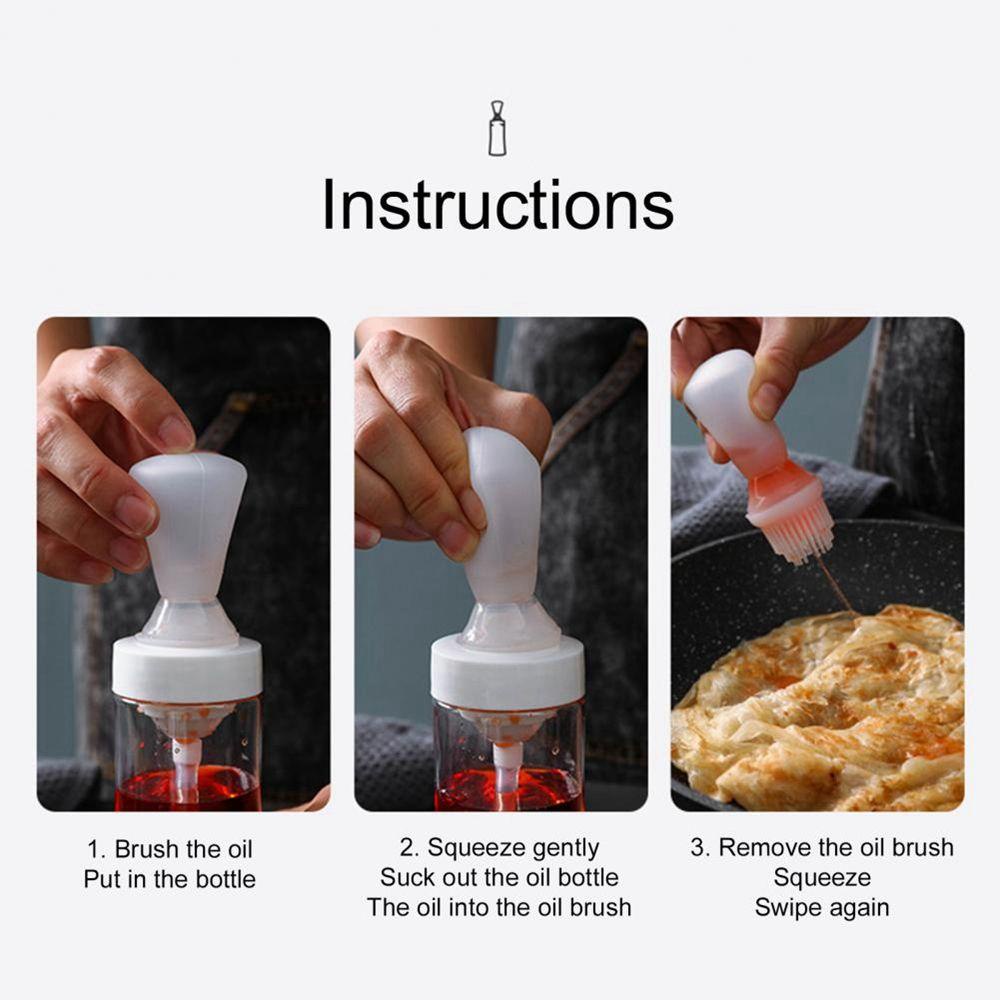 Instructions

1. Brush the oil
Put in the bottle

2. Squeeze gently
Suck out the oil bottle
The oil into the oil brush

3. Remove the oil brush
Squeeze
Swipe again