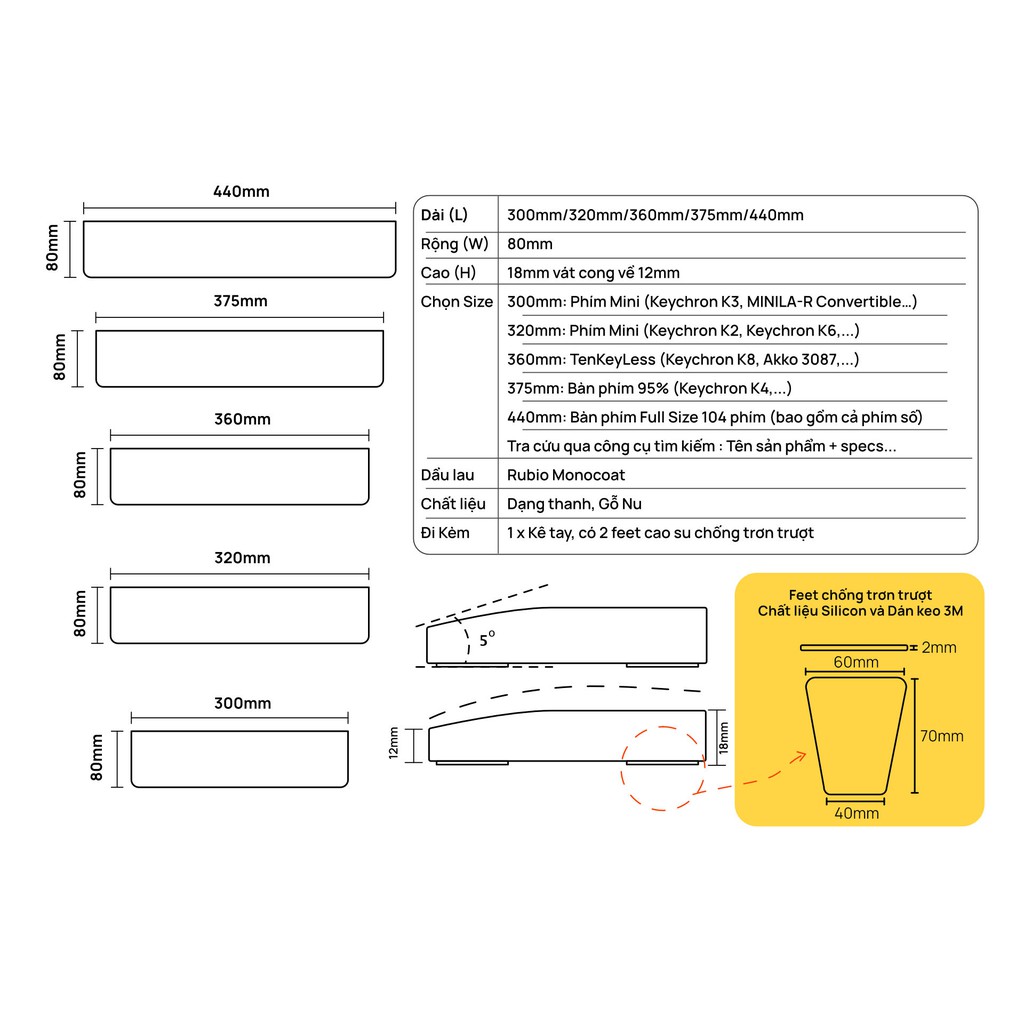 440mm
80mm
375mm
80mm
360mm
80mm
320mm
80mm
300mm
80mm

| | |
|---|---|
| Dài (L) | 300mm/320mm/360mm/375mm/440mm |
| Rộng (W) | 80mm |
| Cao (H) | 18mm vát cong về 12mm |
| Chọn Size | 300mm: Phím Mini (Keychron K3, MINILA-R Convertible...) |
| | 320mm: Phím Mini (Keychron K2, Keychron K6,...) |
| | 360mm: TenKeyLess (Keychron K8, Akko 3087,...) |
| | 375mm: Bàn phím 95% (Keychron K4,...) |
| | 440mm: Bàn phím Full Size 104 phím (bao gồm cả phím số) |
| | Tra cứu qua công cụ tìm kiếm : Tên sản phẩm + specs... |
| Dầu lau | Rubio Monocoat |
| Chất liệu | Dạng thanh, Gỗ Nu |
| Đi Kèm | 1 x Kê tay, có 2 feet cao su chống trơn trượt |

5°
12mm
18mm

Feet chống trơn trượt
Chất liệu Silicon và Dán keo 3M
2mm
60mm
70mm
40mm