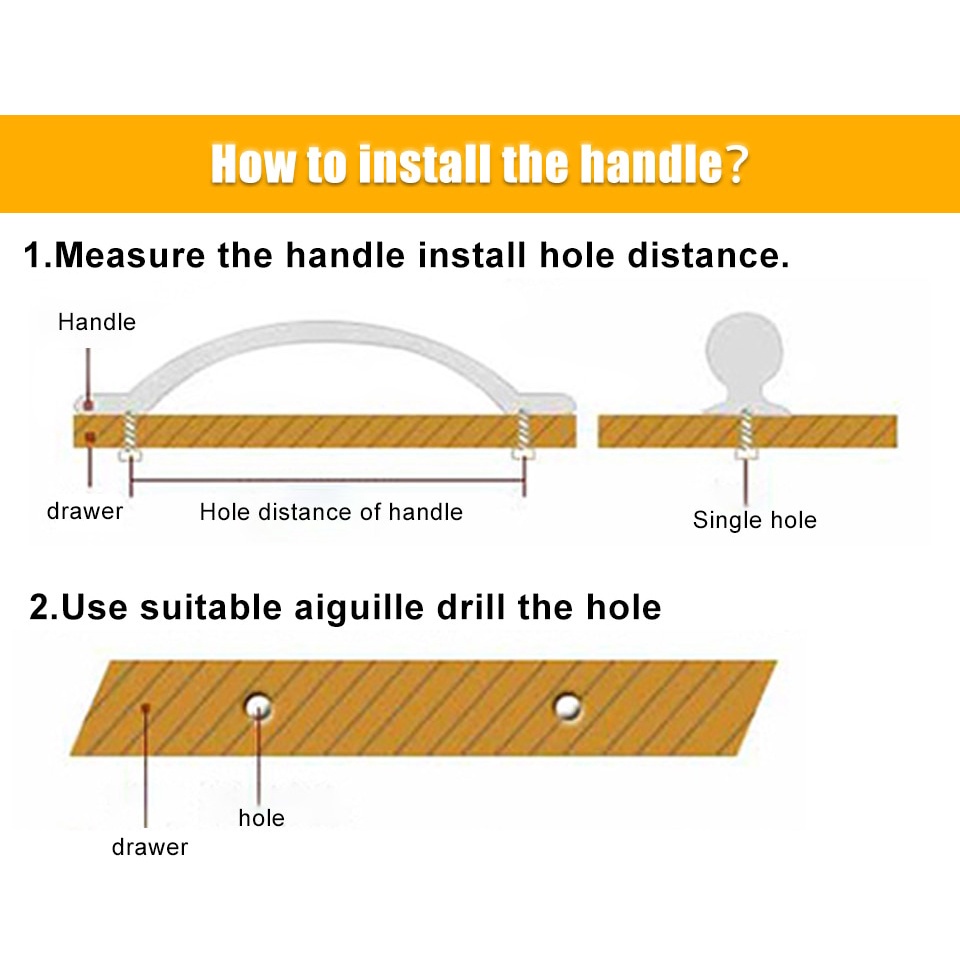 How to install the handle?

1.Measure the handle install hole distance.

Handle

drawer

Hole distance of handle

Single hole

2.Use suitable aiguille drill the hole

hole

drawer