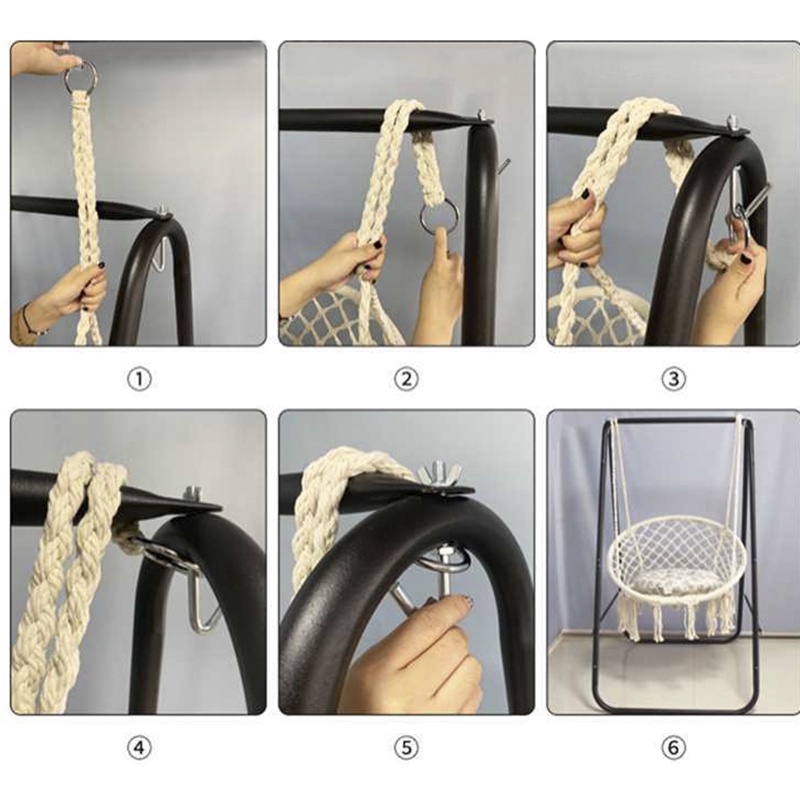 ①

②

③

④

⑤

⑥