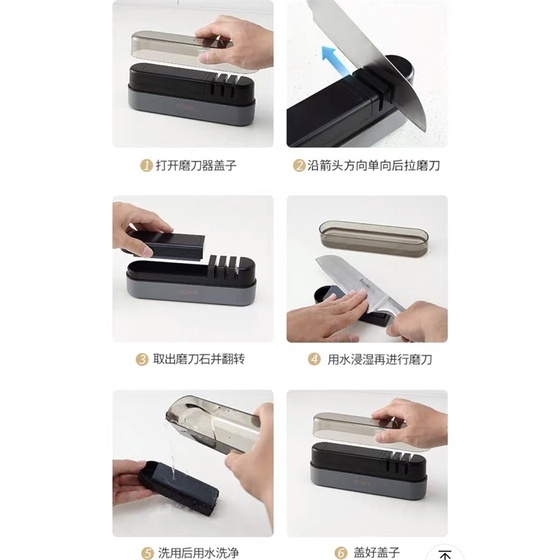 1 打开磨刀器盖子

2 沿箭头方向单向后拉磨刀

3 取出磨刀石并翻转

4 用水浸湿再进行磨刀

5 洗用后用水洗净

6 盖好盖子