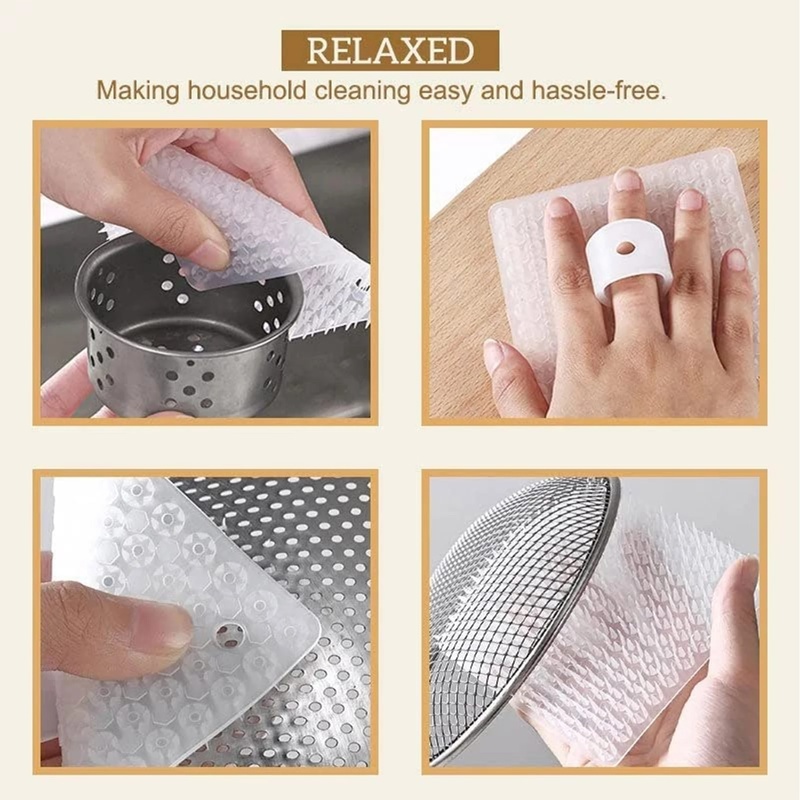 RELAXED

Making household cleaning easy and hassle-free.