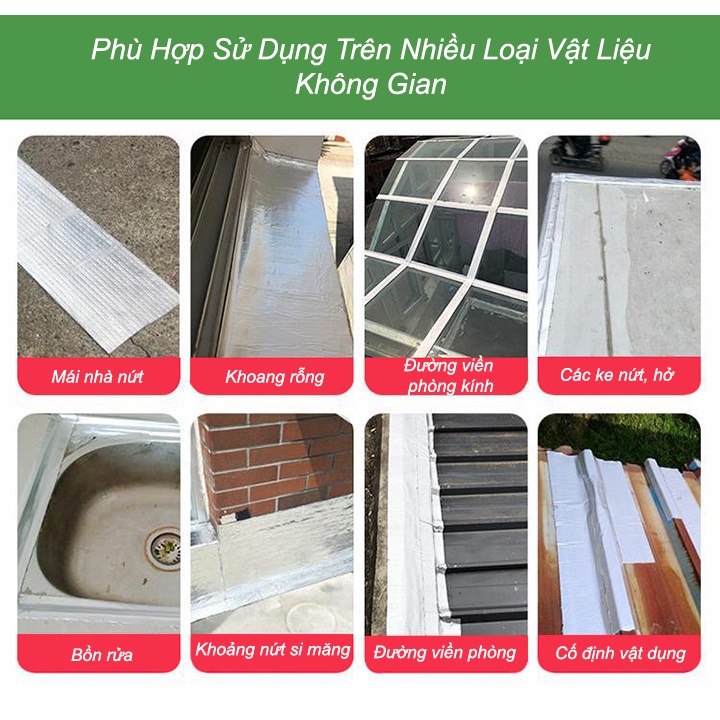 Phù Hợp Sử Dụng Trên Nhiều Loại Vật Liệu Không Gian

Mái nhà nứt

Khoang rỗng

Đường viền phòng kính

Các ke nứt, hở

Bồn rửa

Khoảng nứt si măng

Đường viền phòng

Cố định vật dụng