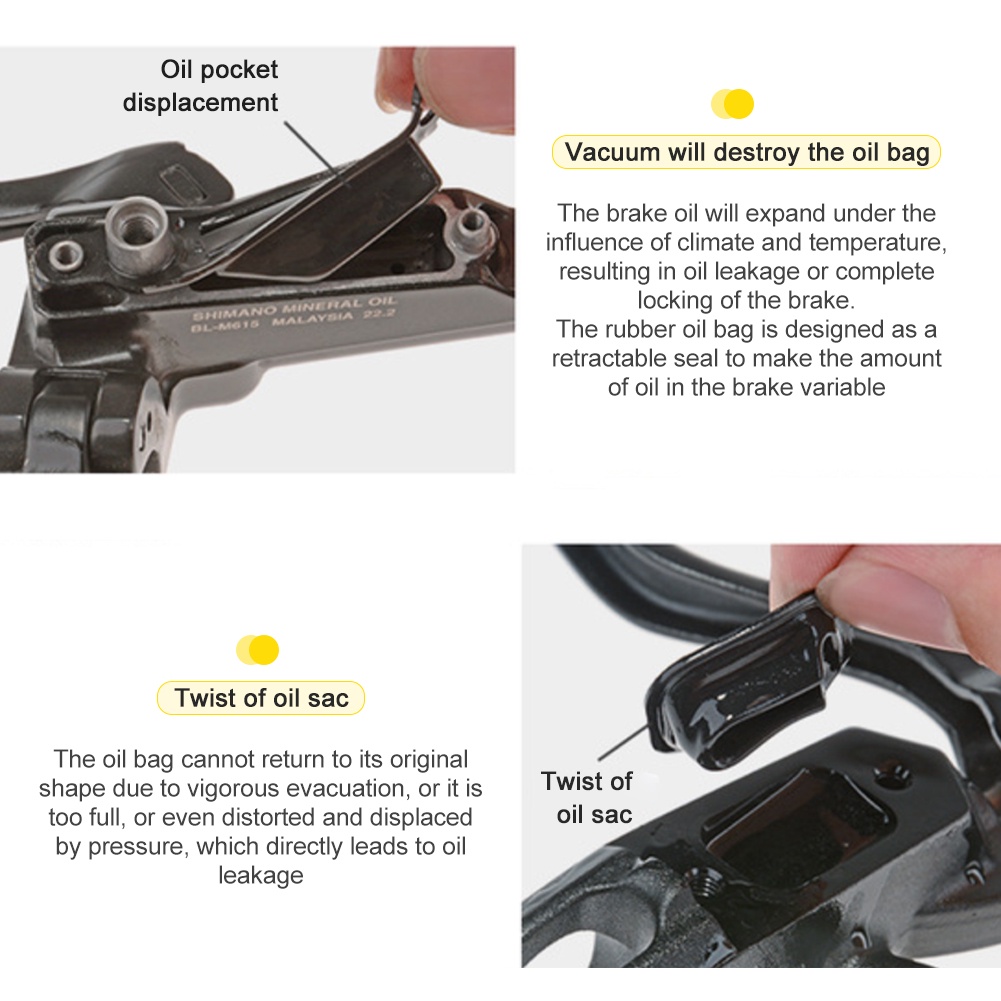 Oil pocket displacement

SHIMANO MINERAL OIL
BL-M615 MALAYSIA 22.2

Vacuum will destroy the oil bag

The brake oil will expand under the influence of climate and temperature, resulting in oil leakage or complete locking of the brake.
The rubber oil bag is designed as a retractable seal to make the amount of oil in the brake variable

Twist of oil sac

The oil bag cannot return to its original shape due to vigorous evacuation, or it is too full, or even distorted and displaced by pressure, which directly leads to oil leakage

Twist of oil sac