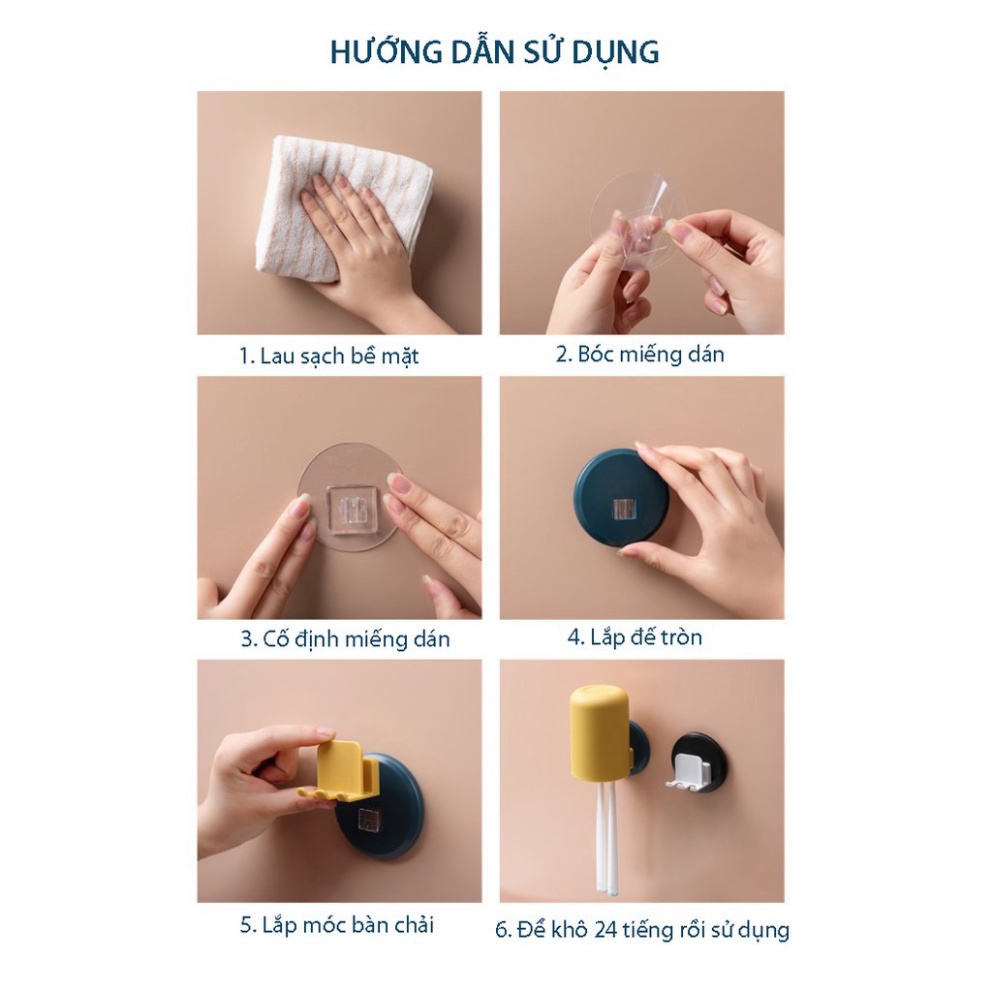 HƯỚNG DẪN SỬ DỤNG

1. Lau sạch bề mặt

2. Bóc miếng dán

3. Cố định miếng dán

4. Lắp đế tròn

5. Lắp móc bàn chải

6. Để khô 24 tiếng rồi sử dụng