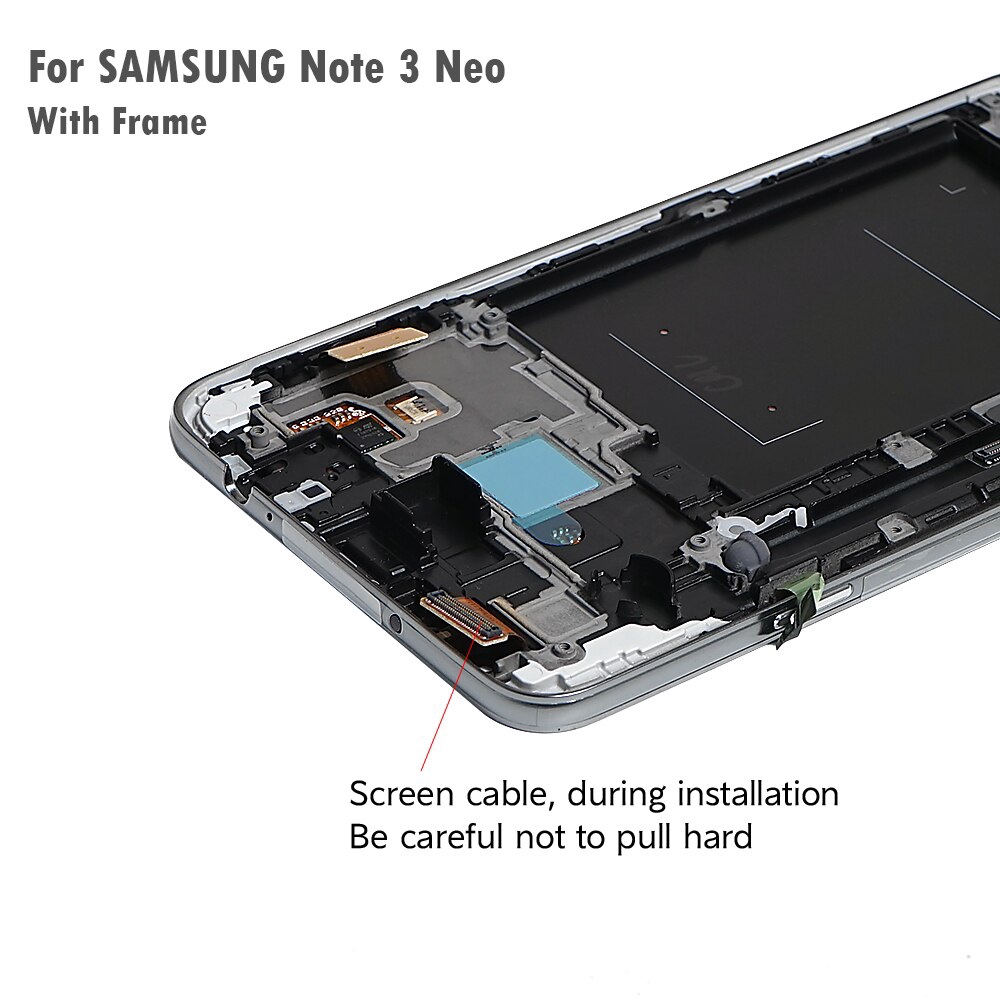 For SAMSUNG Note 3 Neo
With Frame

Screen cable, during installation
Be careful not to pull hard