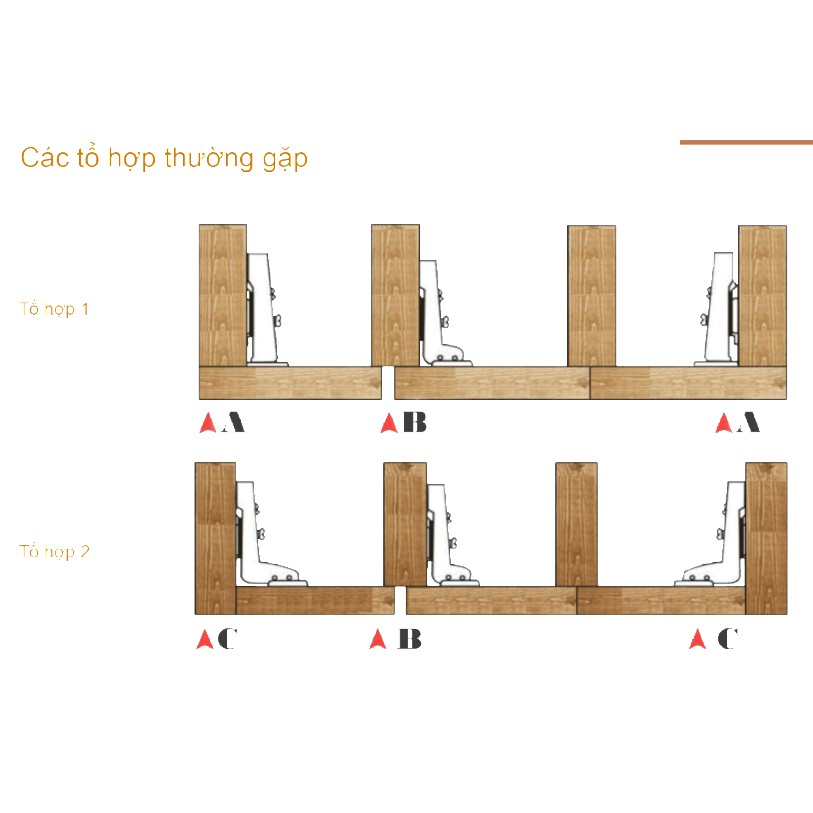 Các tổ hợp thường gặp

Tổ hợp 1

A

B

A

Tổ hợp 2

C

B

C