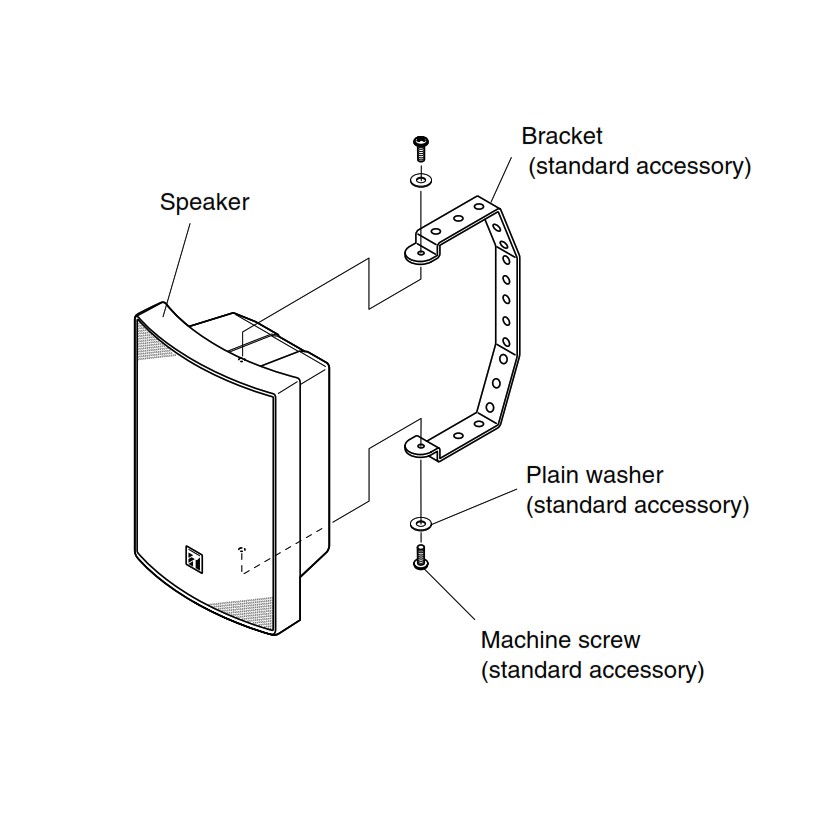 Bracket
(standard accessory)

Speaker

Plain washer
(standard accessory)

Machine screw
(standard accessory)