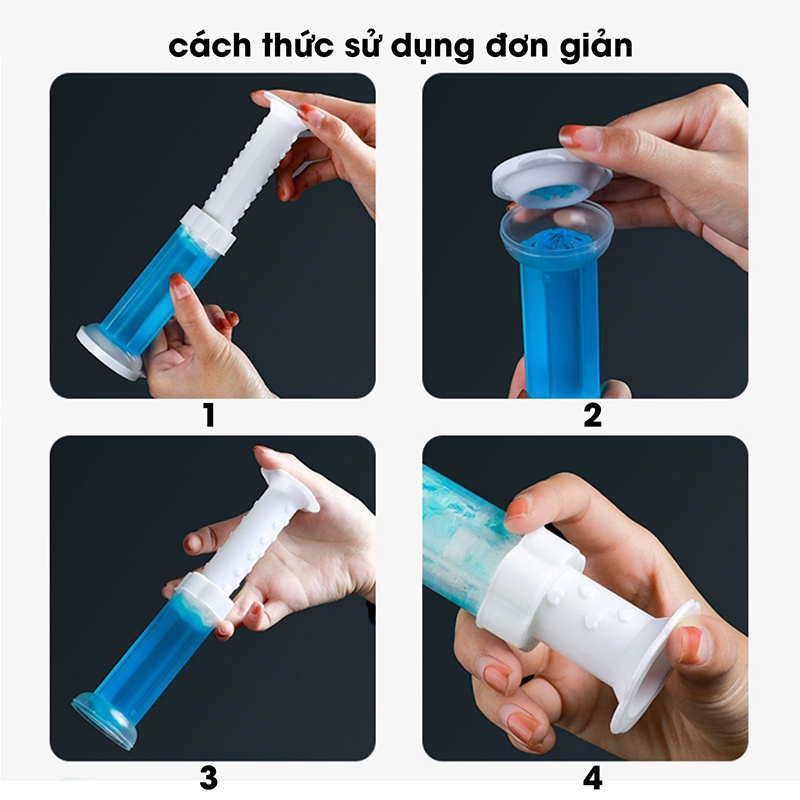 cách thức sử dụng đơn giản

1

2

3

4