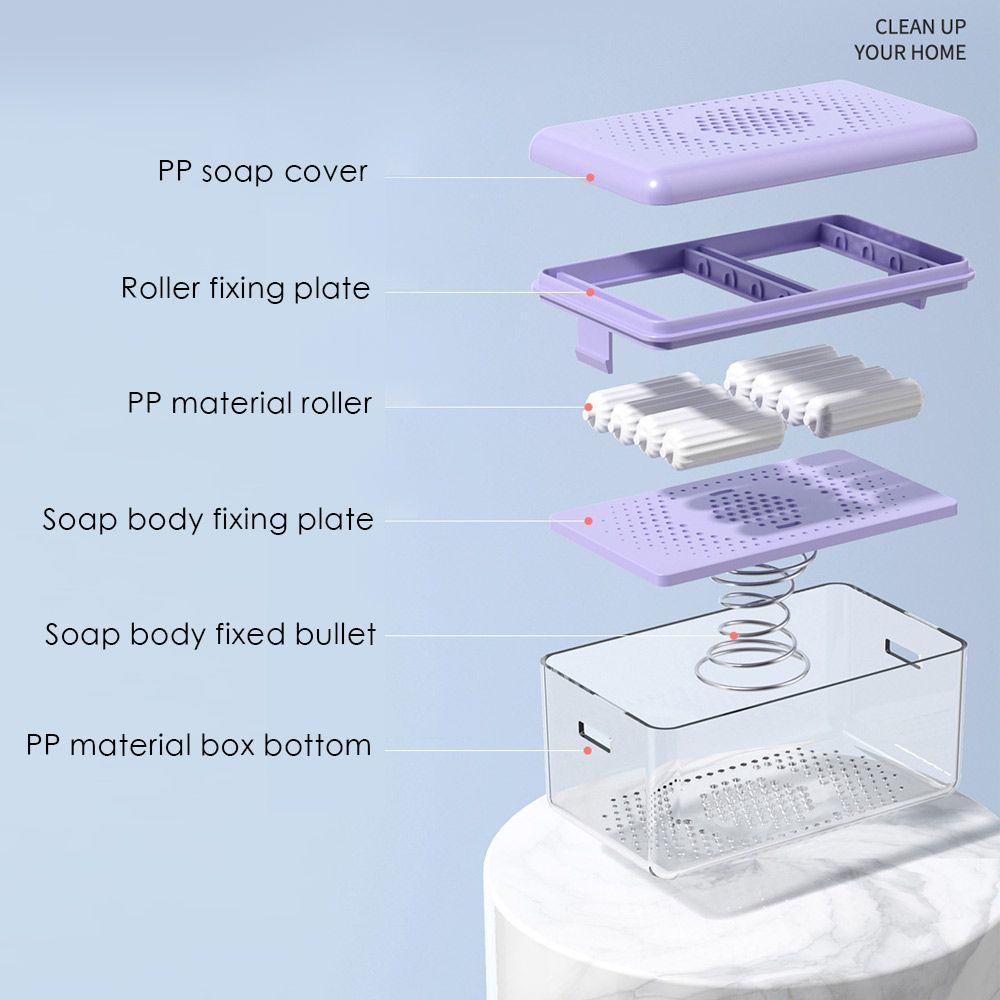 CLEAN UP
YOUR HOME

PP soap cover

Roller fixing plate

PP material roller

Soap body fixing plate

Soap body fixed bullet

PP material box bottom