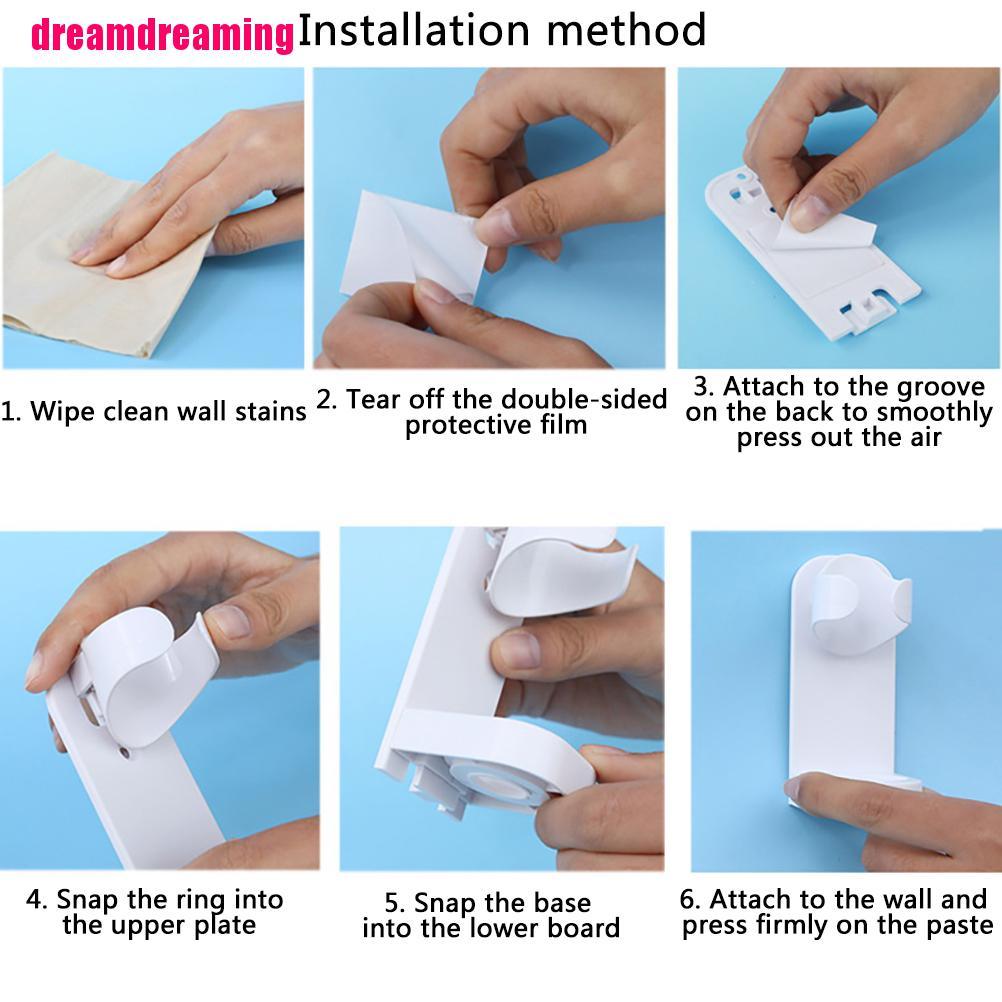 dreamdreaming Installation method

1. Wipe clean wall stains

2. Tear off the double-sided protective film

3. Attach to the groove on the back to smoothly press out the air

4. Snap the ring into the upper plate

5. Snap the base into the lower board

6. Attach to the wall and press firmly on the paste