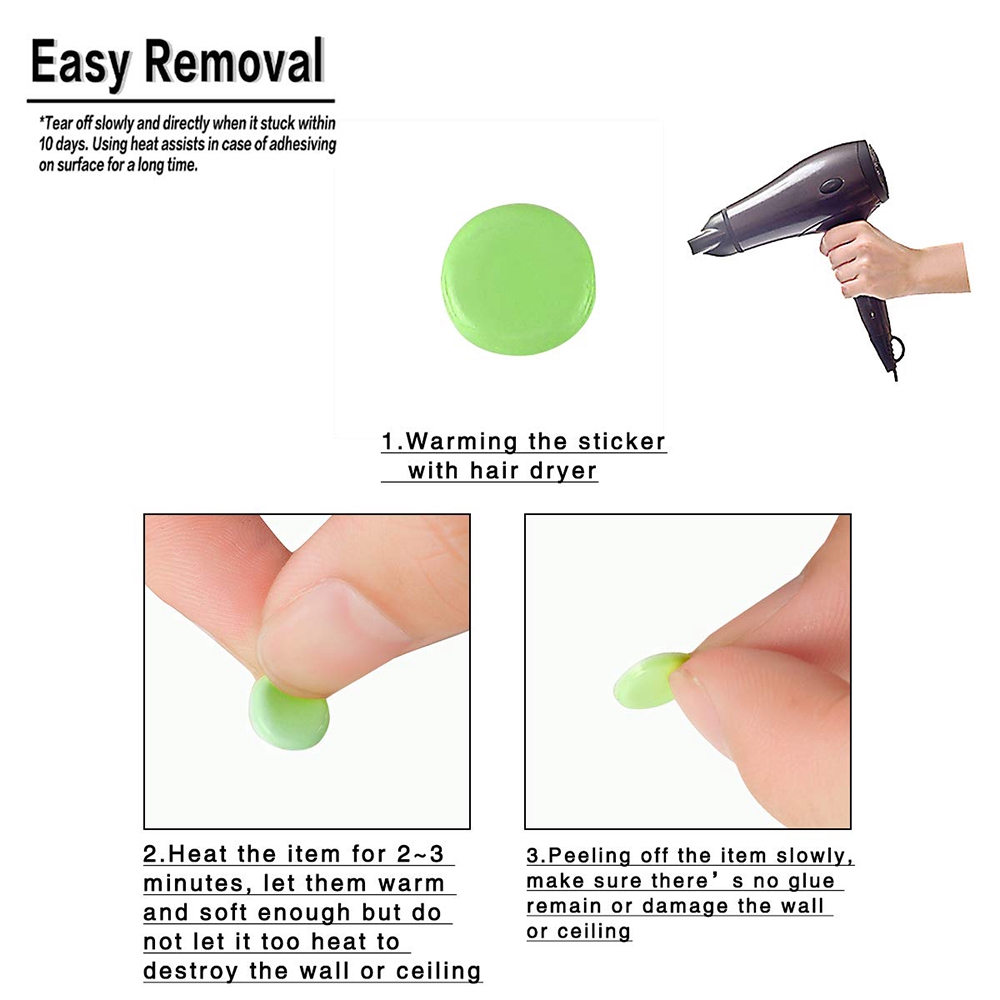 Easy Removal

*Tear off slowly and directly when it stuck within 10 days. Using heat assists in case of adhesiving on surface for a long time.

1.Warming the sticker with hair dryer

2.Heat the item for 2~3 minutes, let them warm and soft enough but do not let it too heat to destroy the wall or ceiling

3.Peeling off the item slowly, make sure there’s no glue remain or damage the wall or ceiling